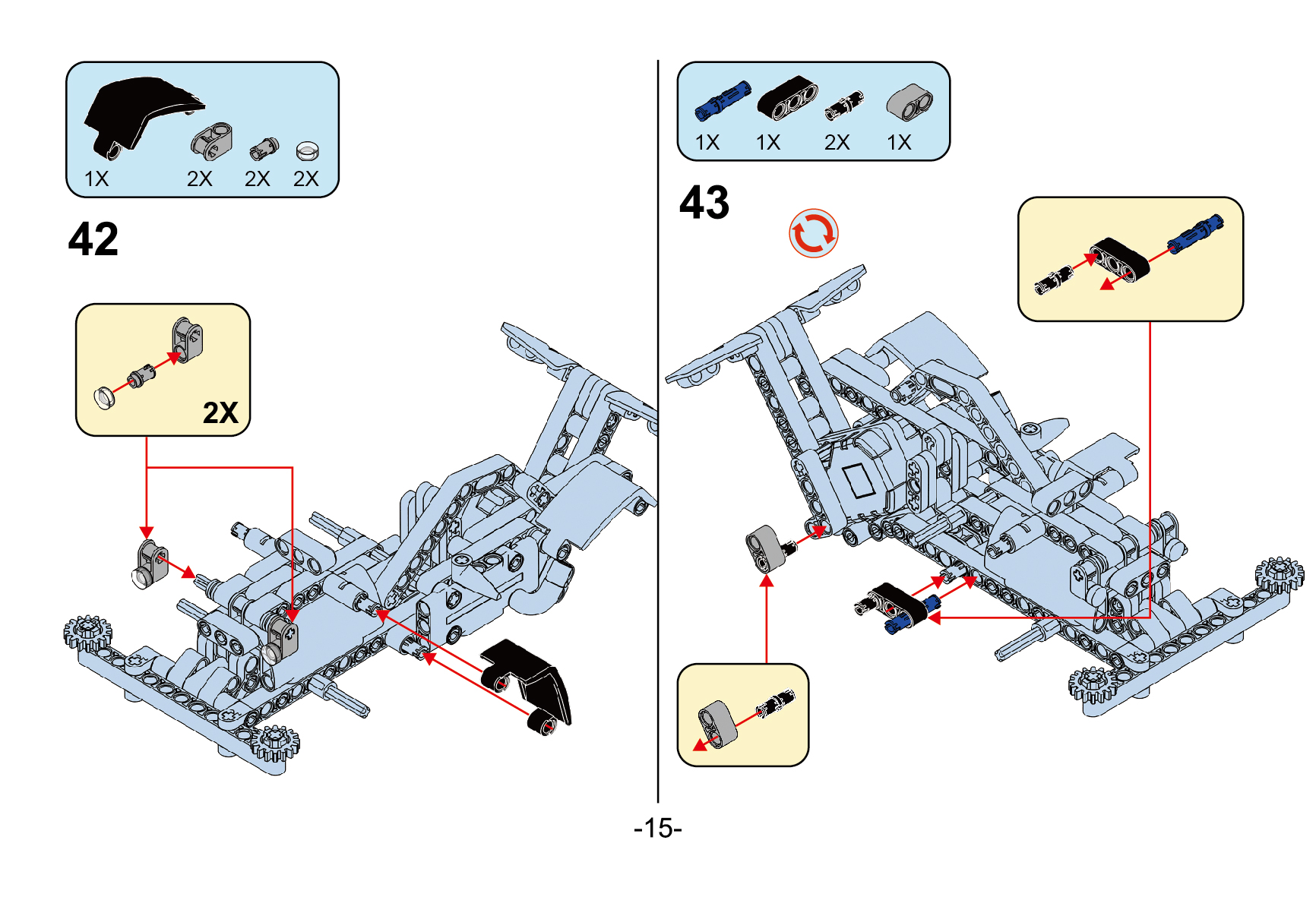 1X 2X 2X 2X

42

2X

1X 1X 2X 1X

43

-15-