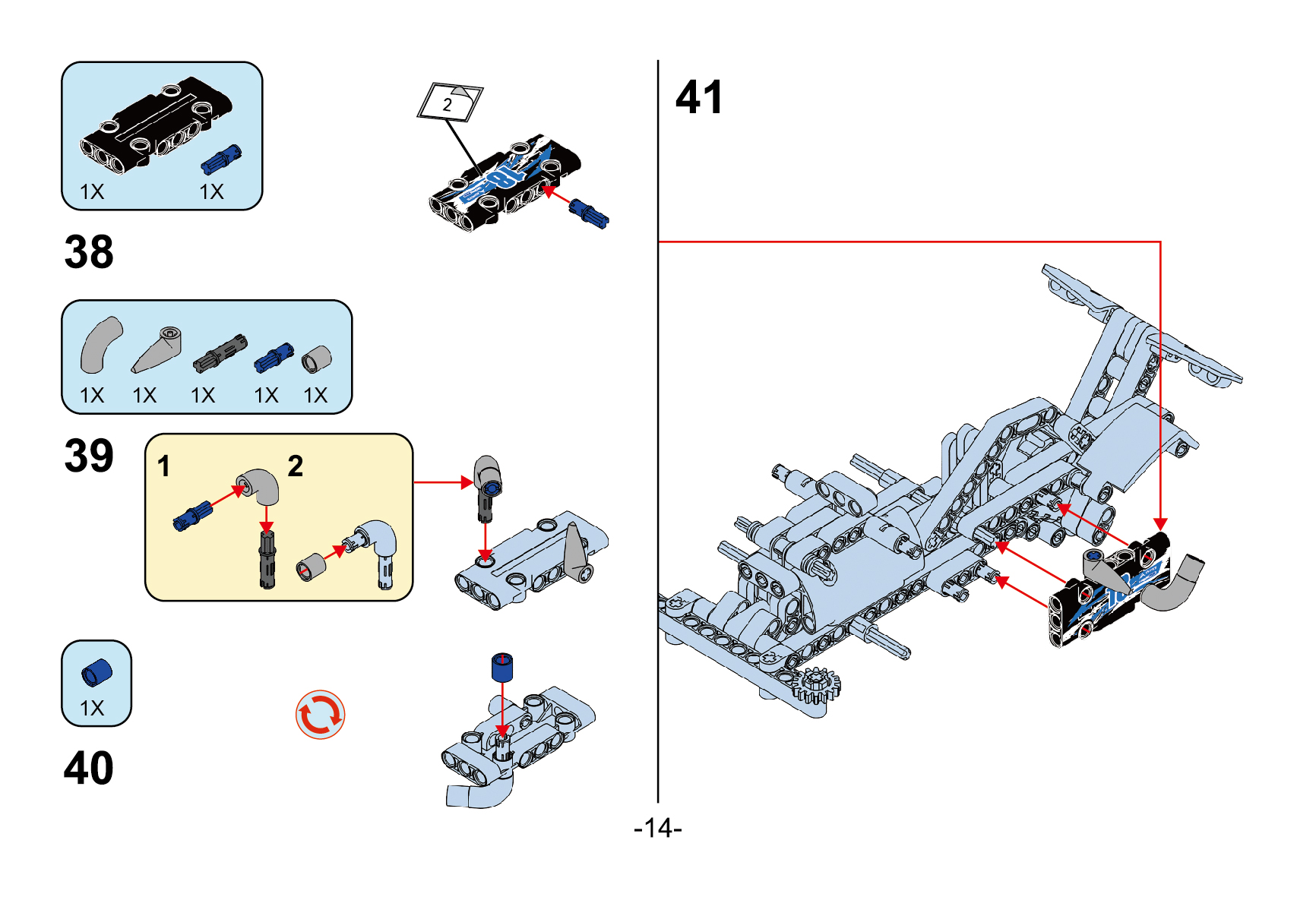 1X 1X

2

38

1X 1X 1X 1X 1X

39

1 2

1X

40

41

-14-