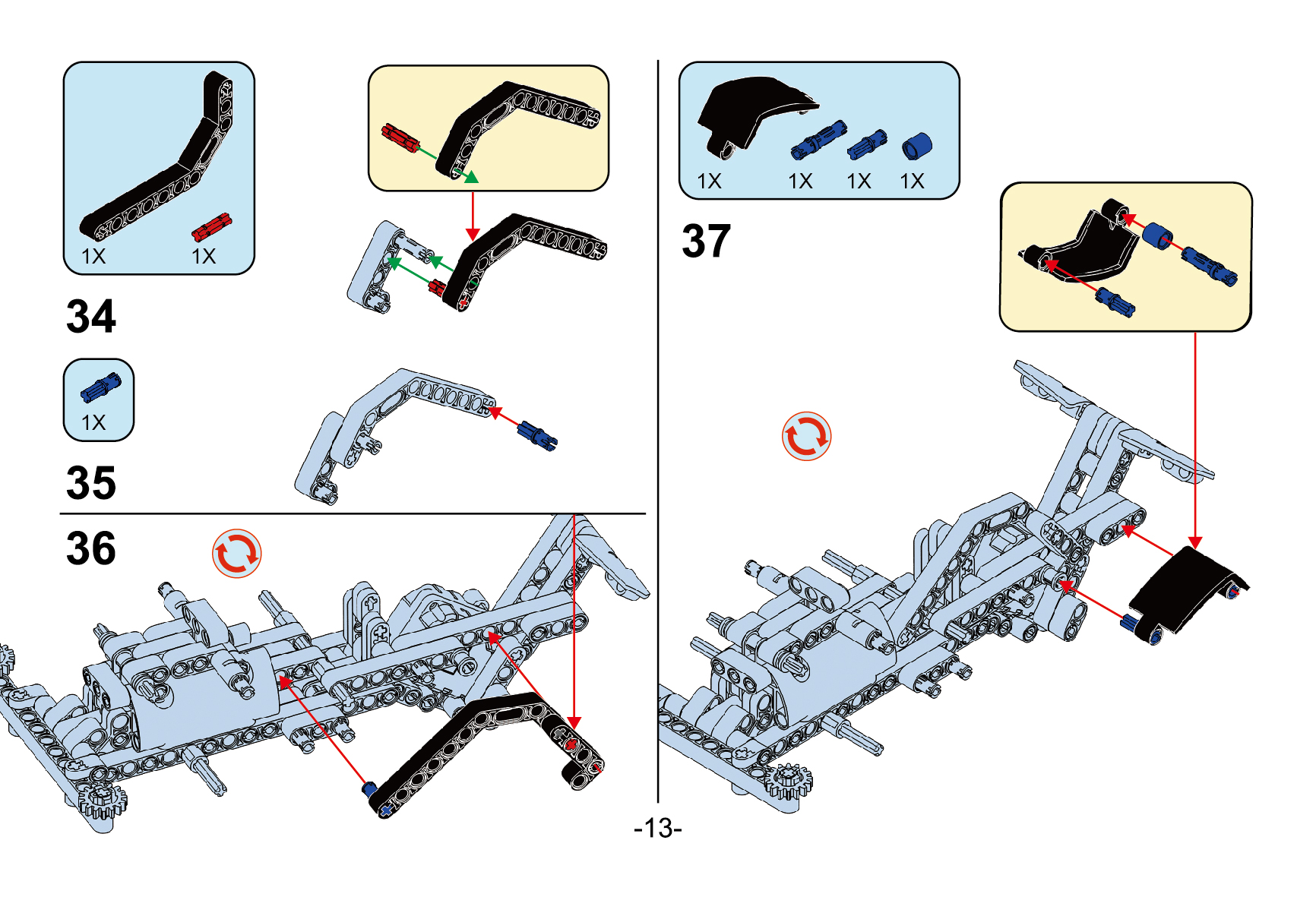 1X 1X

34

1X

35

36

1X 1X 1X 1X

37

-13-