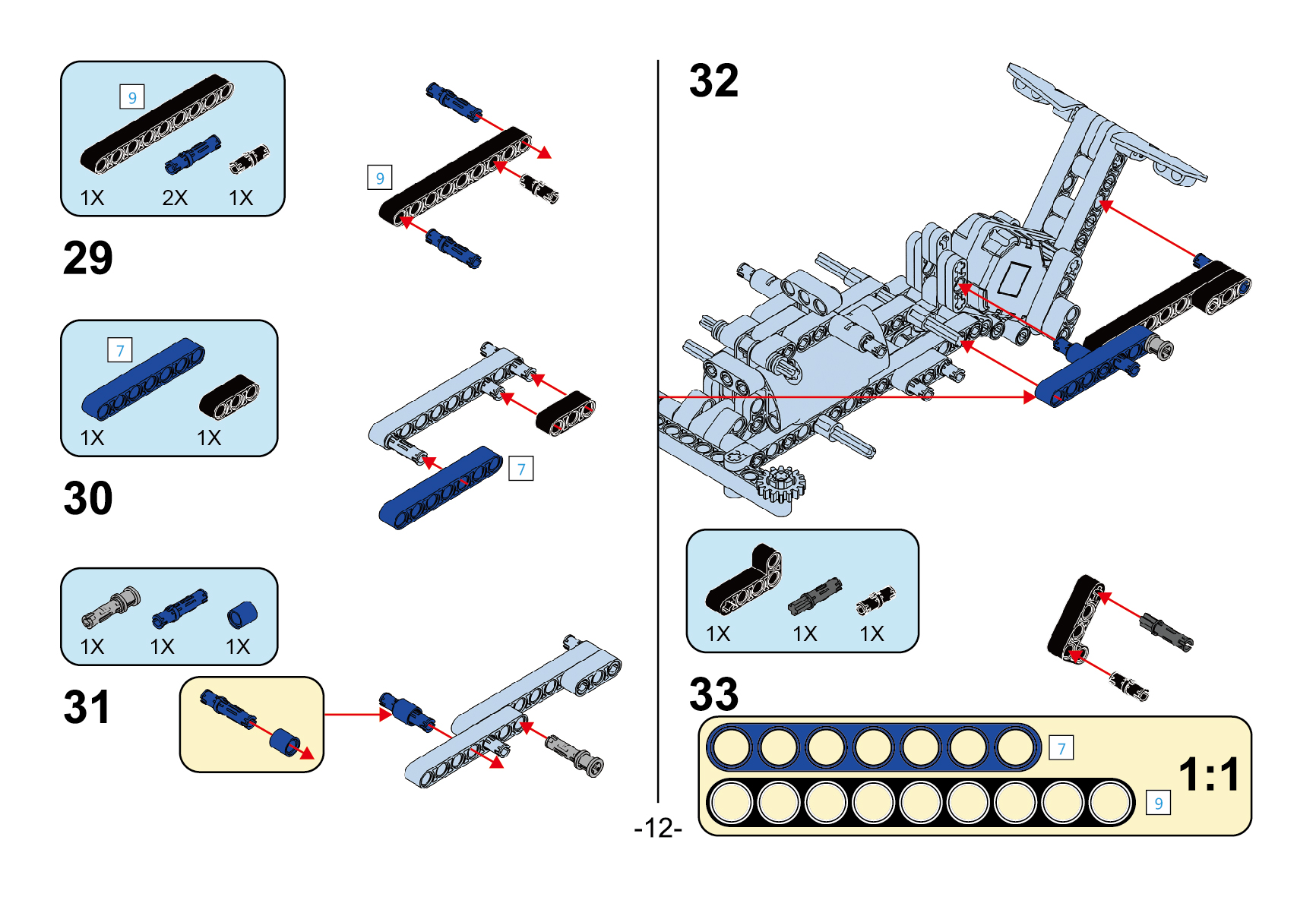 9

1X 2X 1X

29

9

7

1X 1X

30

7

1X 1X 1X

31

32

1X 1X 1X

33

7

9

1:1

-12-