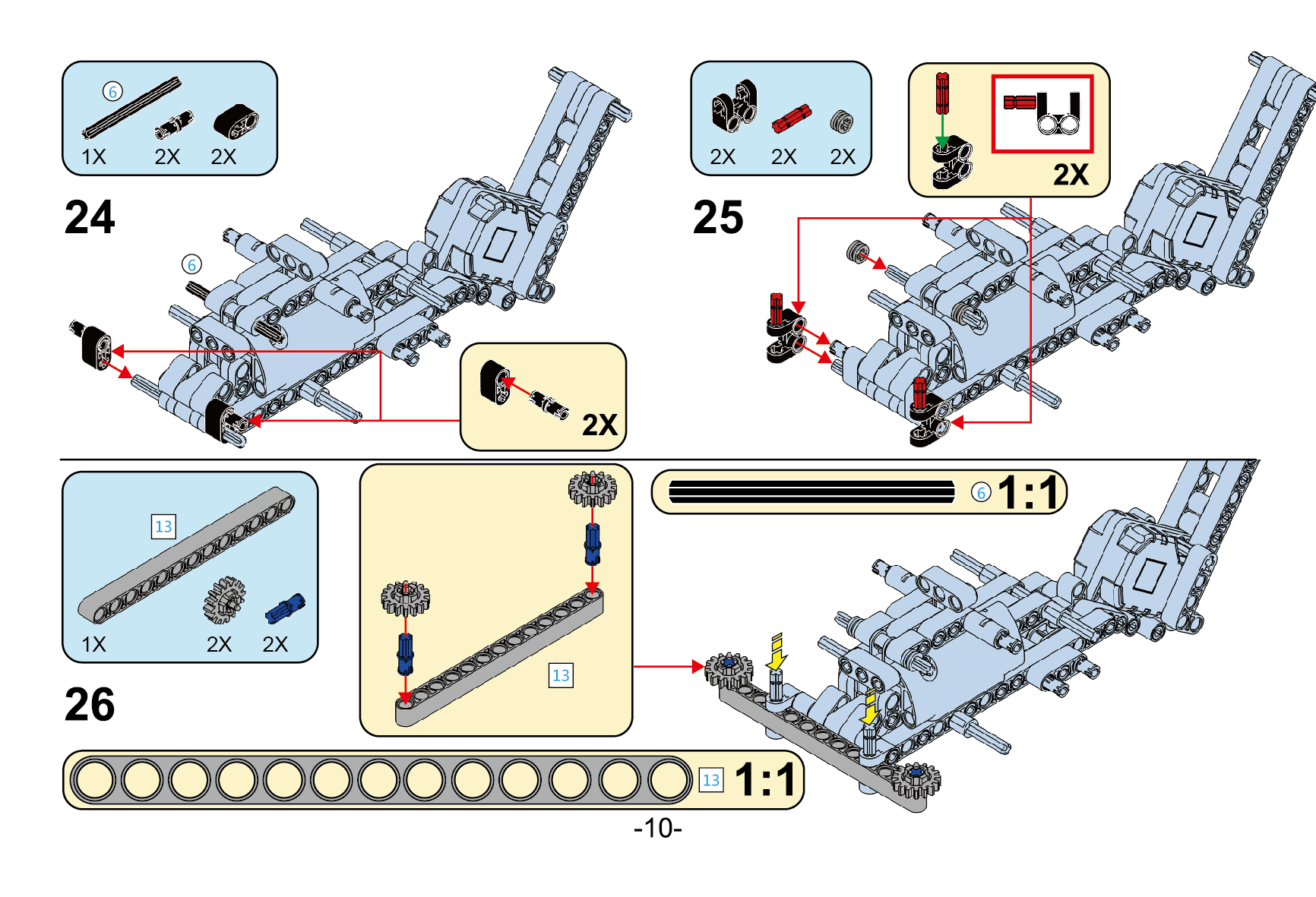 6
1X 2X 2X

24

6

2X

2X 2X 2X

2X

25

13

1X 2X 2X

26

13

6 1:1

13 1:1

-10-