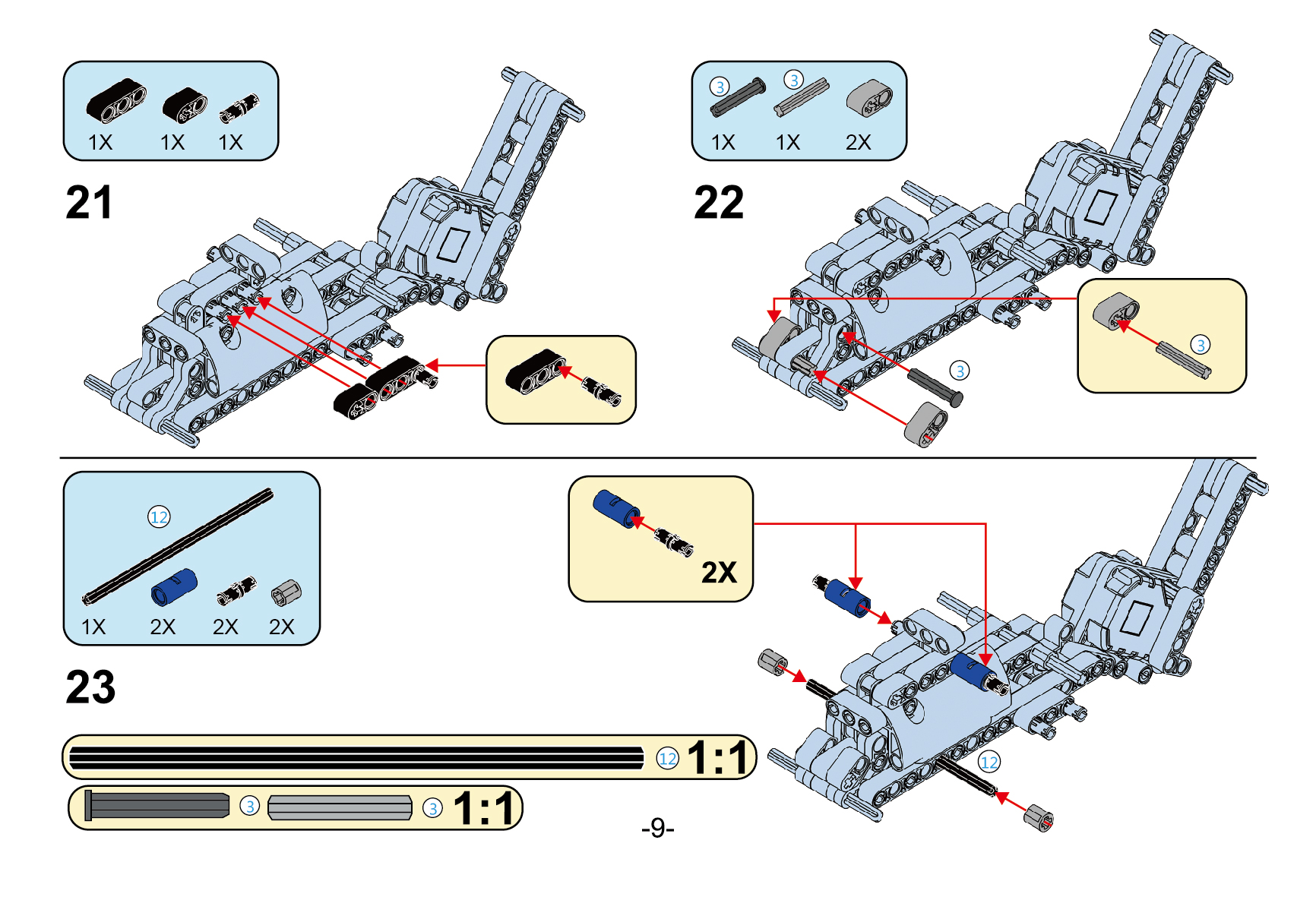 1X 1X 1X

21

3 3

1X 1X 2X

22

3

3

12

1X 2X 2X 2X

23

2X

12

12 1:1

3 3 1:1

-9-