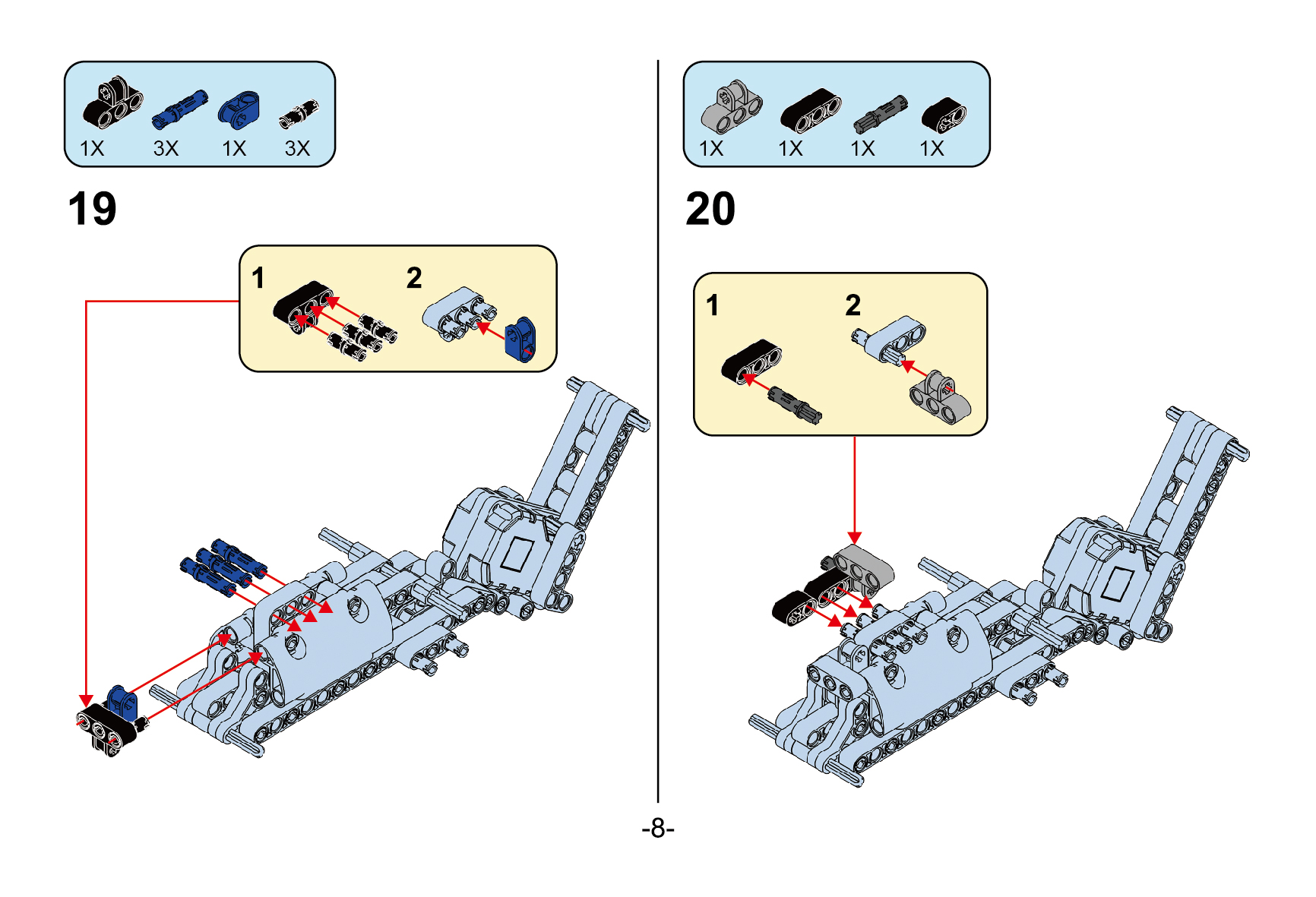 1X 3X 1X 3X

19

1

2

1X 1X 1X 1X

20

1

2

-8-