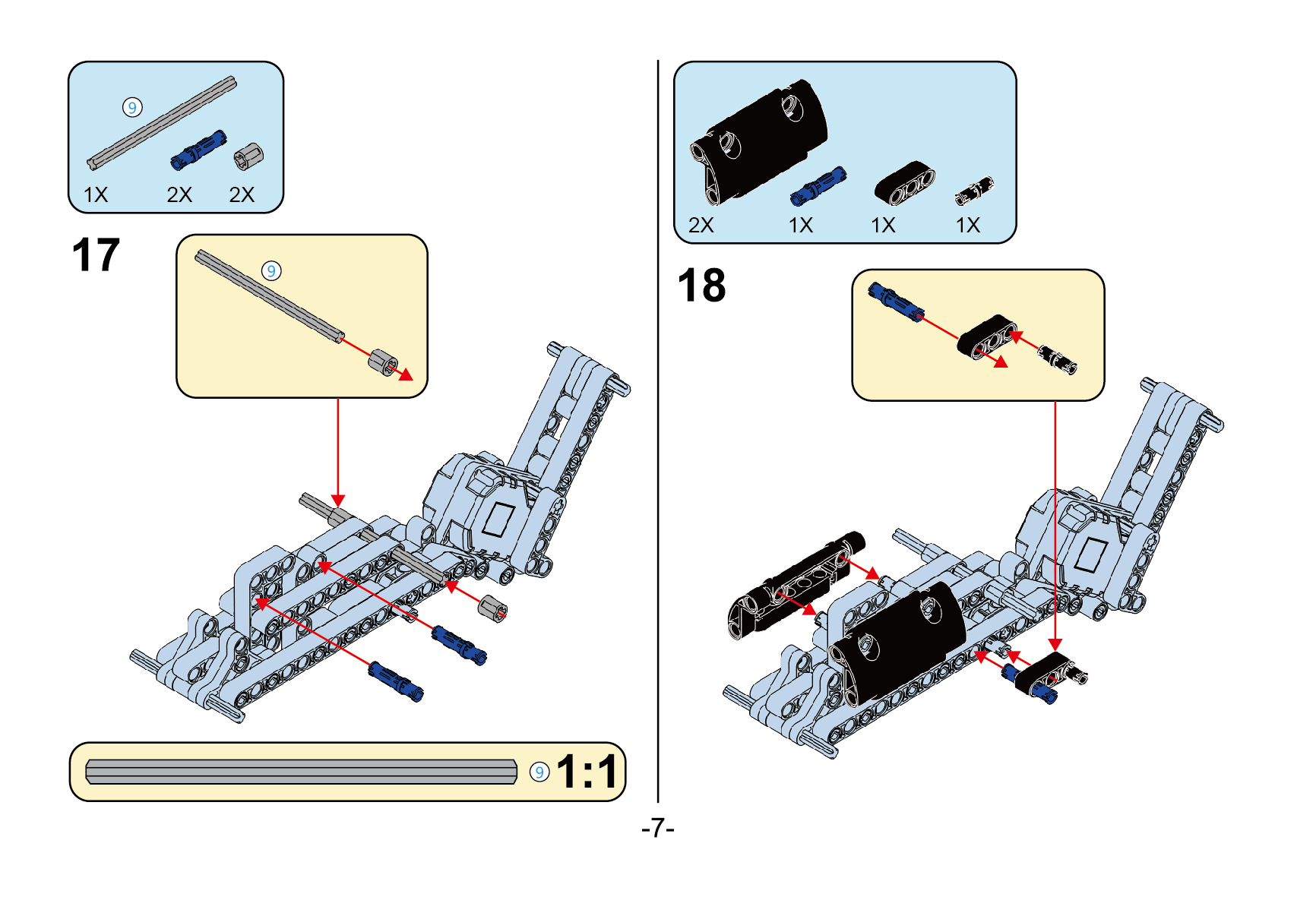 9

1X 2X 2X

17

9

9 1:1

2X 1X 1X 1X

18

-7-