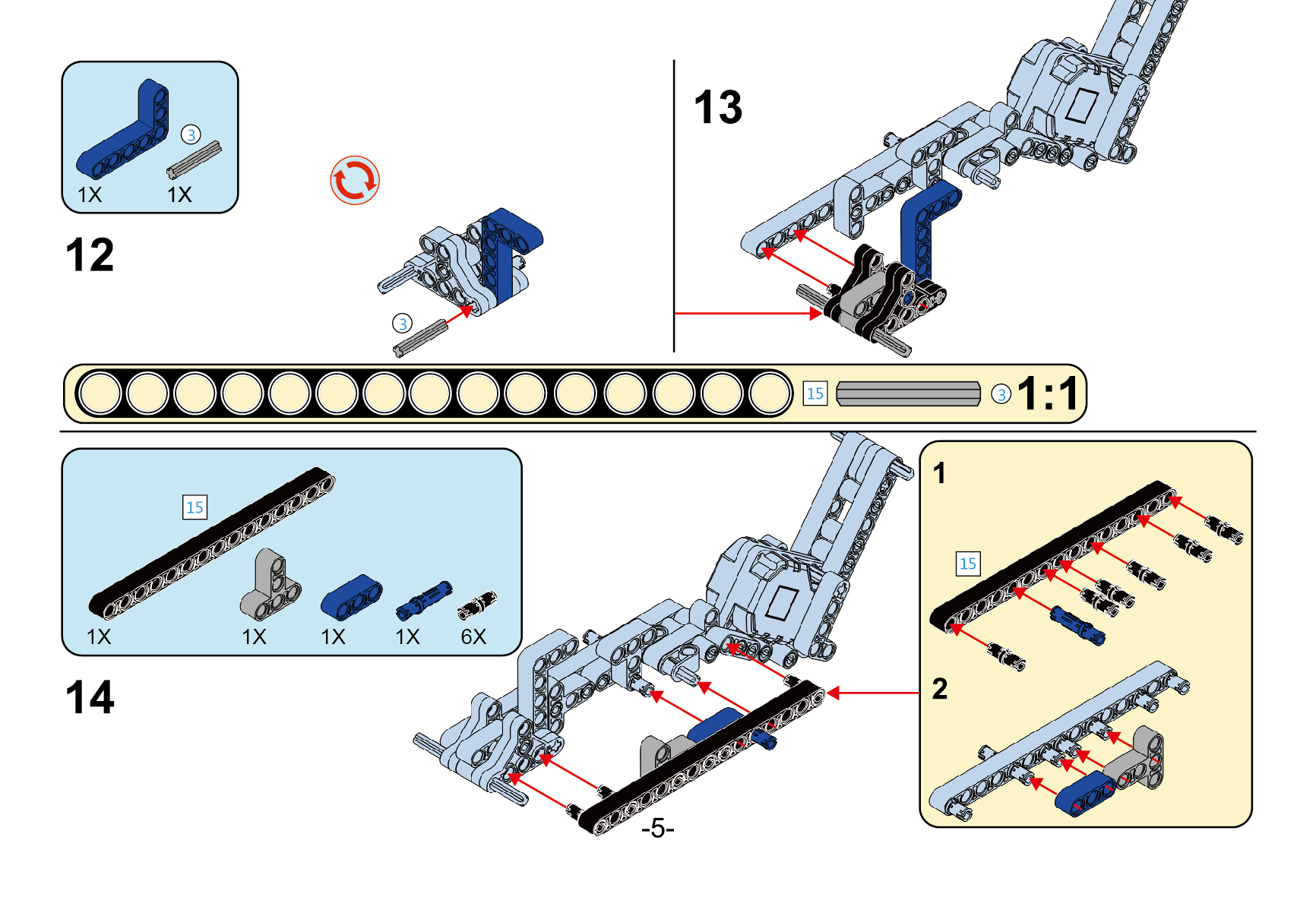 3

1X 1X

12

3

13

15 3 1:1

15

1X 1X 1X 1X 6X

14

1

15

2

-5-