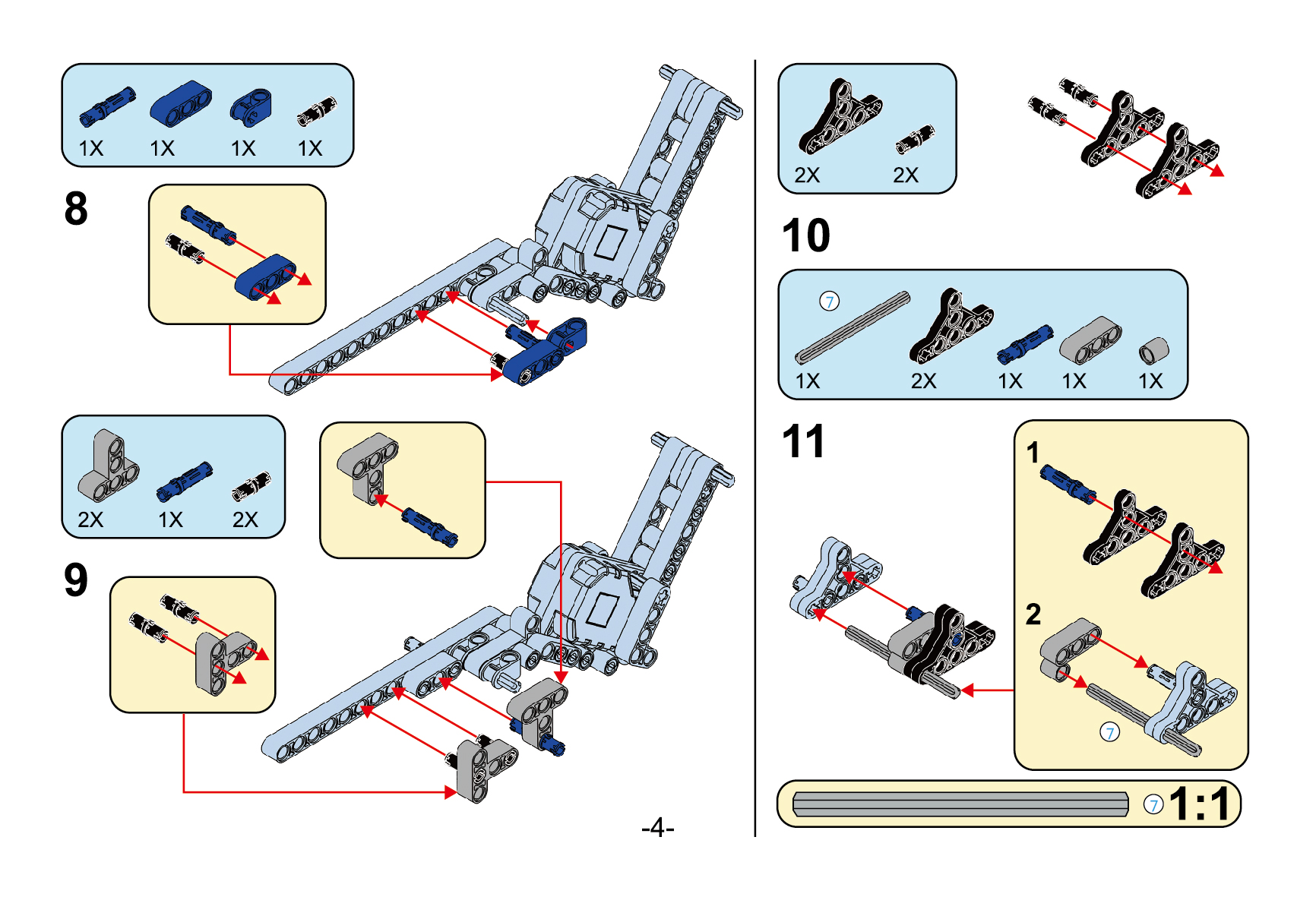 1X 1X 1X 1X

8

2X 1X 2X

9

-4-

2X 2X

10

7

1X 2X 1X 1X 1X

11

1

2

7

7 1:1