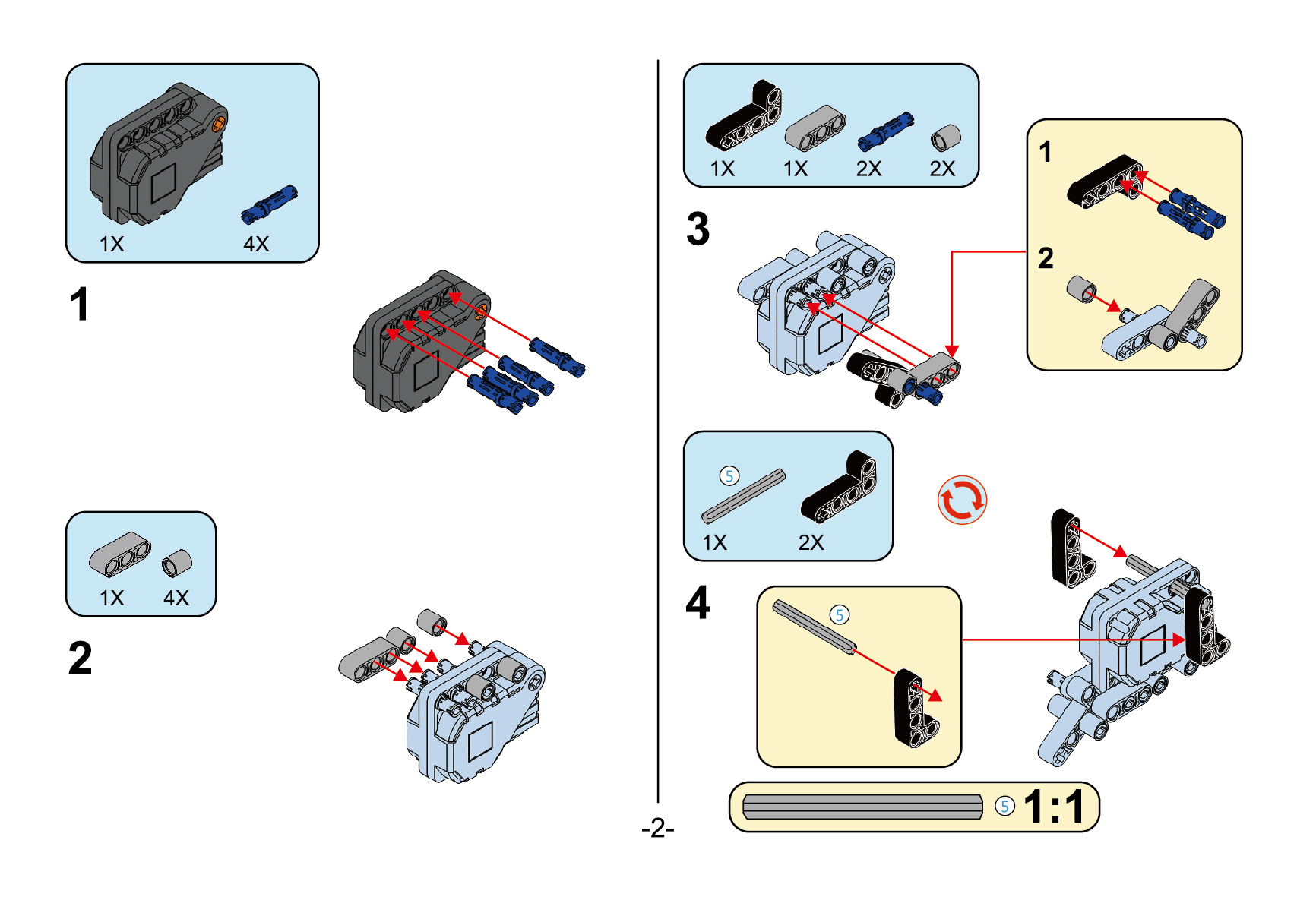 1X 4X

1

1X 4X

2

1X 1X 2X 2X

3

1

2

5

1X 2X

4

5

5 1:1

-2-