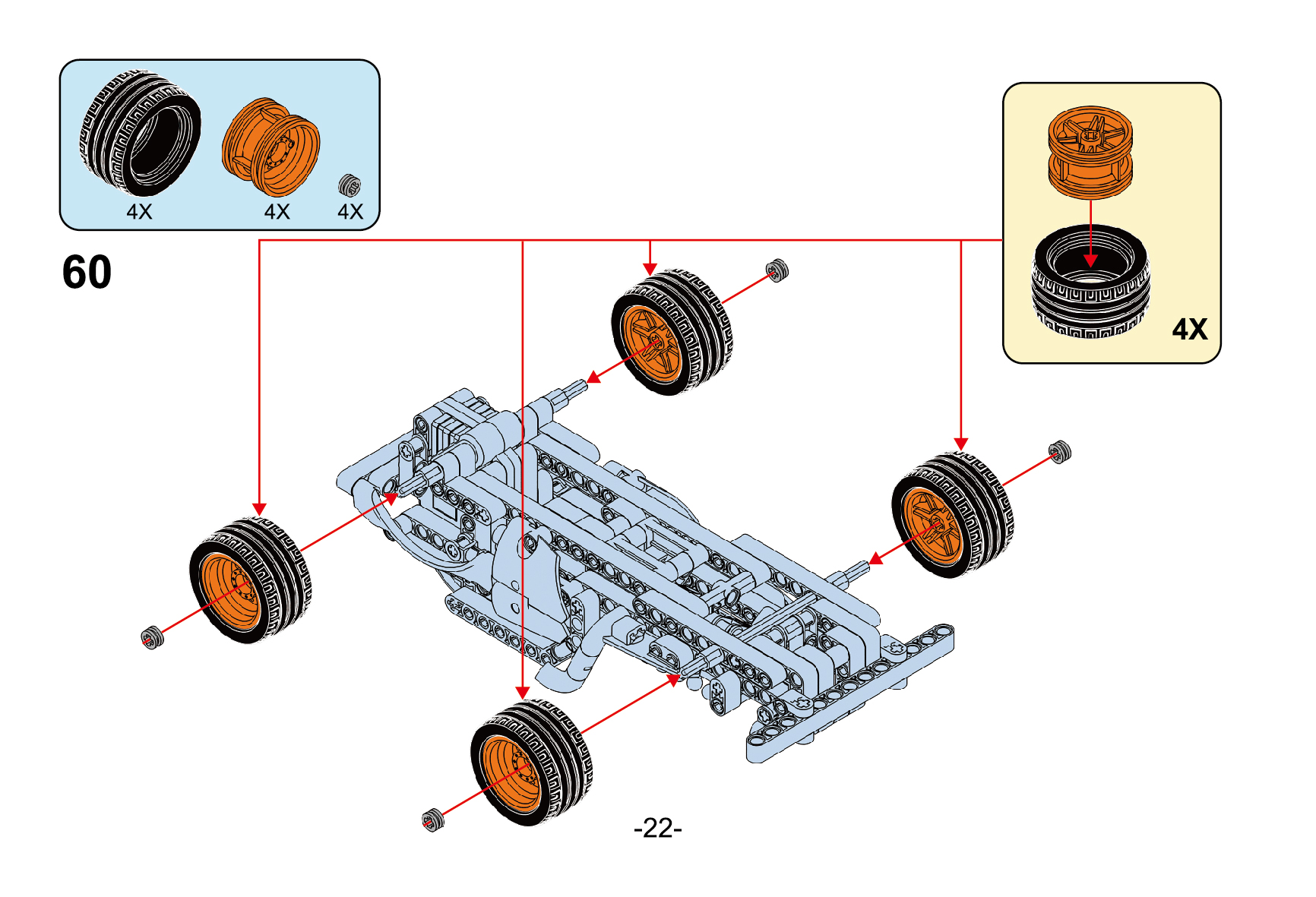 4X 4X 4X

60

4X

-22-