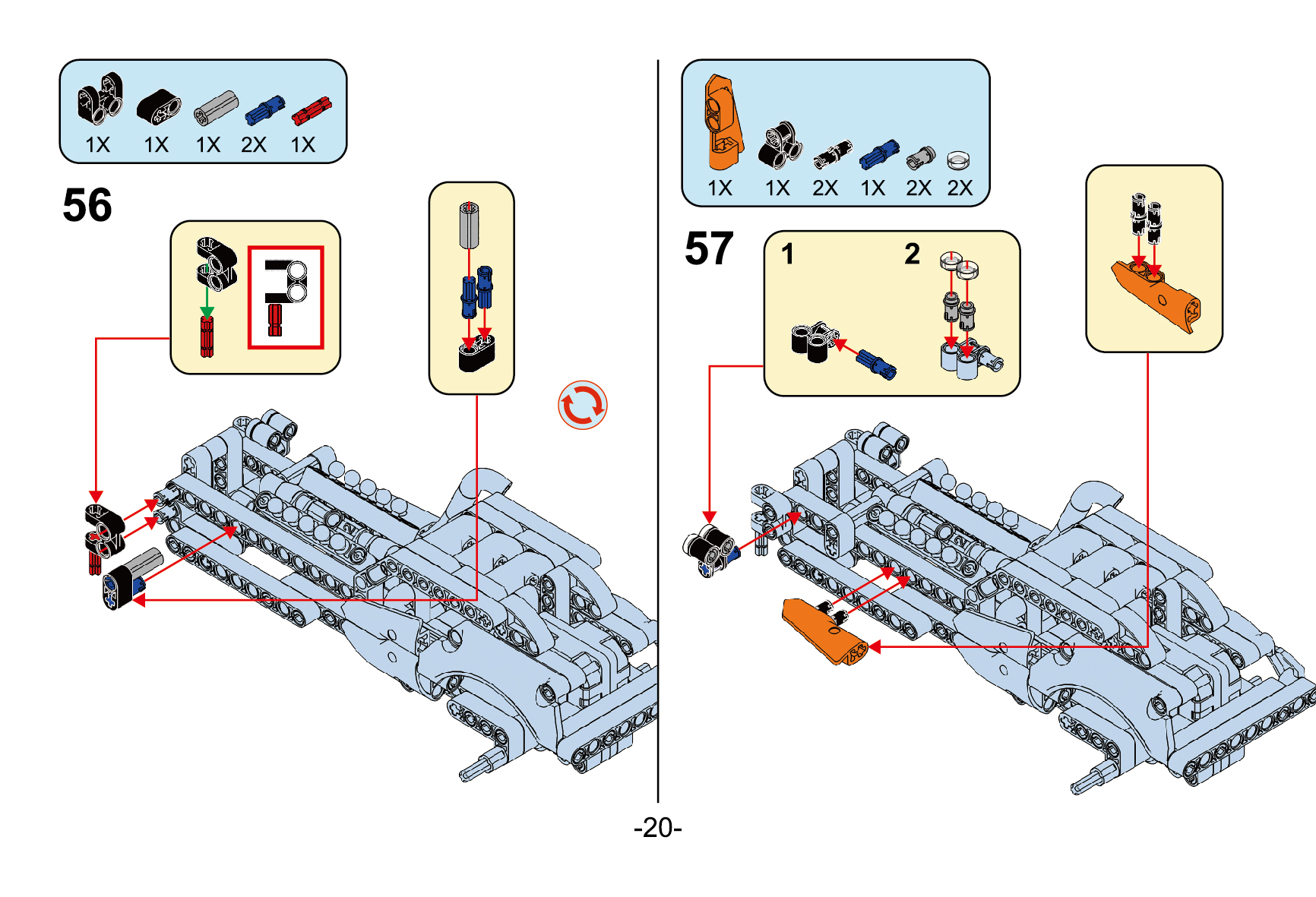 1X 1X 1X 2X 1X

56

1X 1X 2X 1X 2X 2X

57

1

2

-20-