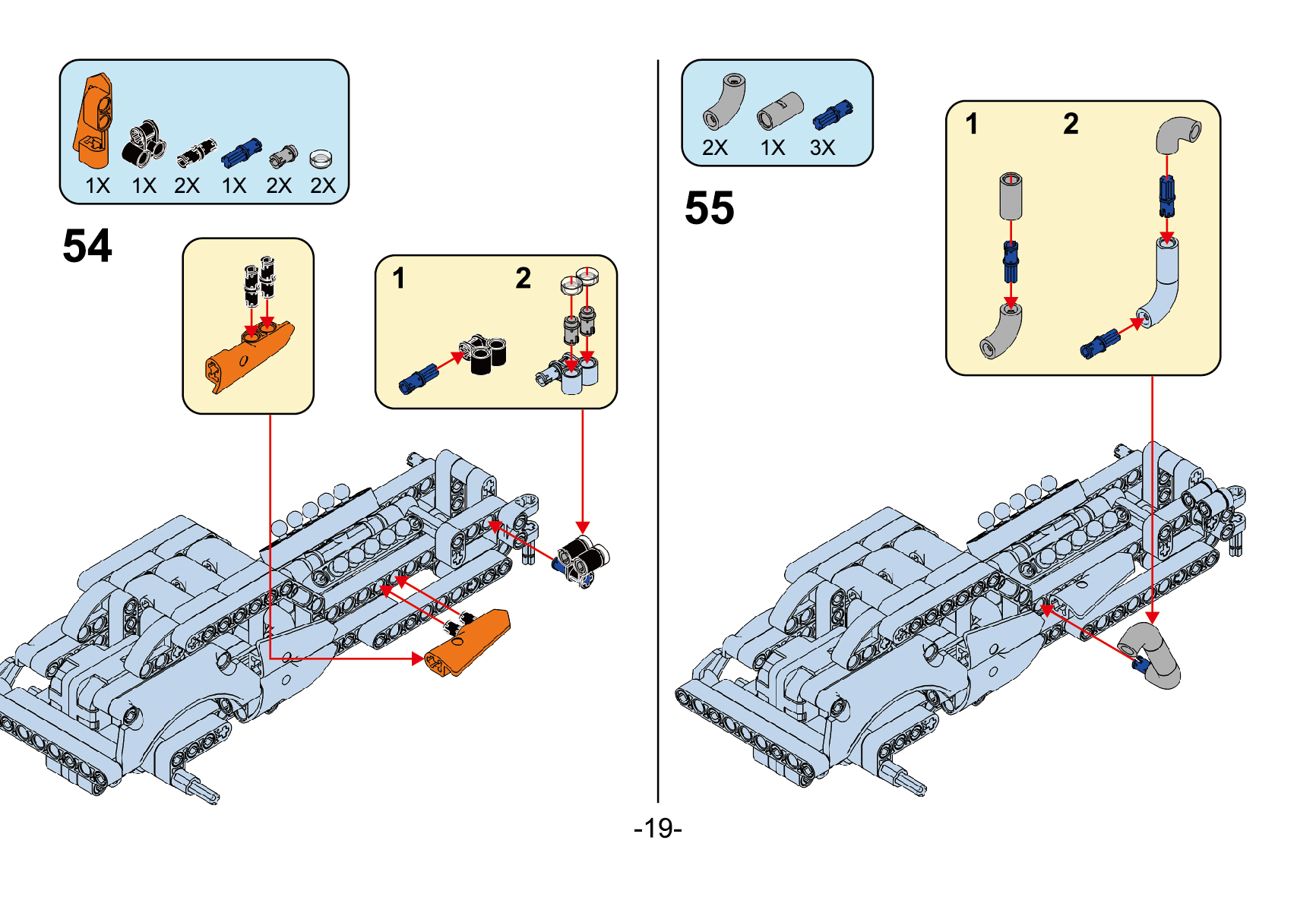 1X 1X 2X 1X 2X 2X

54

1 2

2X 1X 3X

55

1 2

-19-