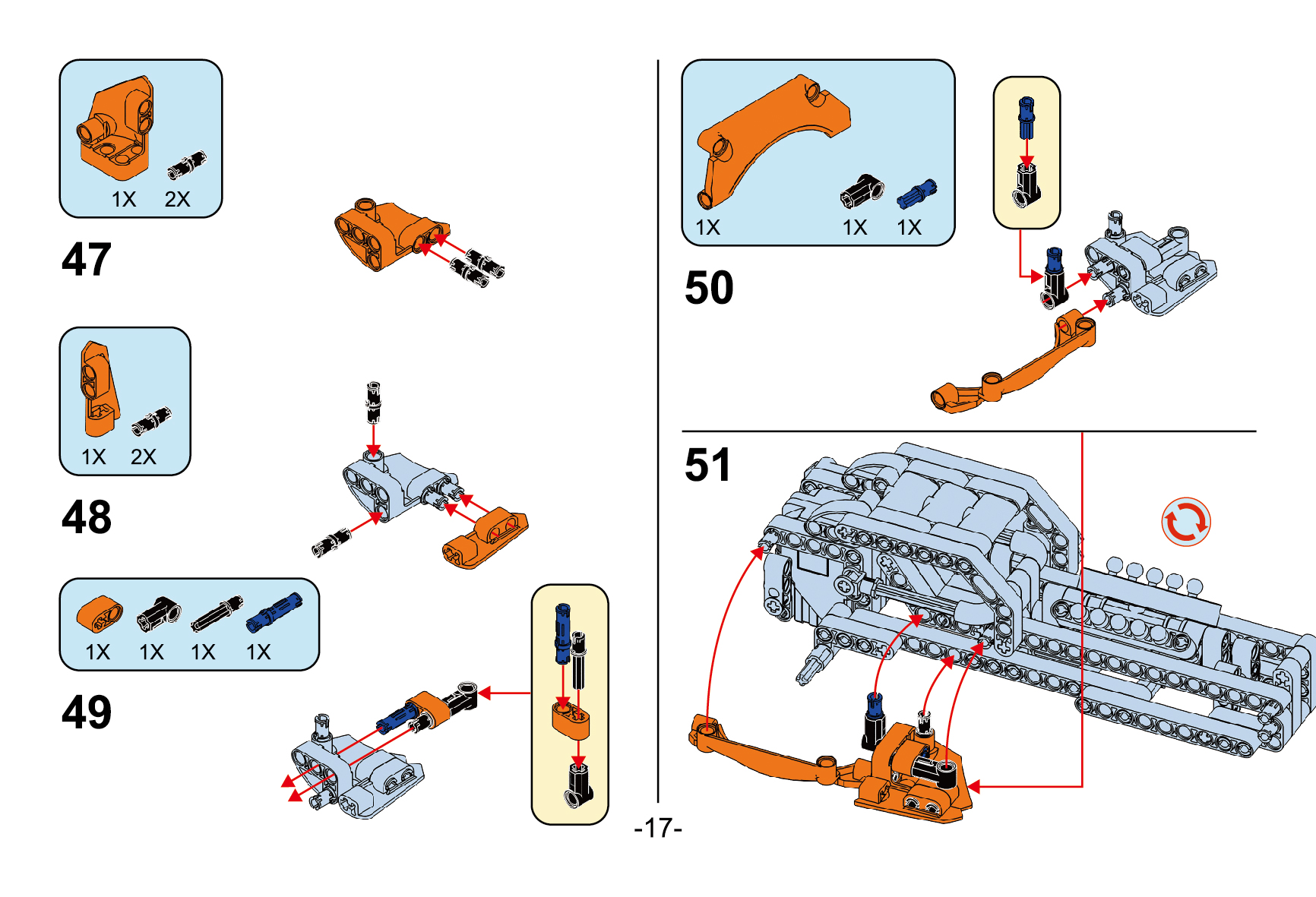 1X 2X

47

1X 2X

48

1X 1X 1X 1X

49

1X 1X 1X

50

51

-17-