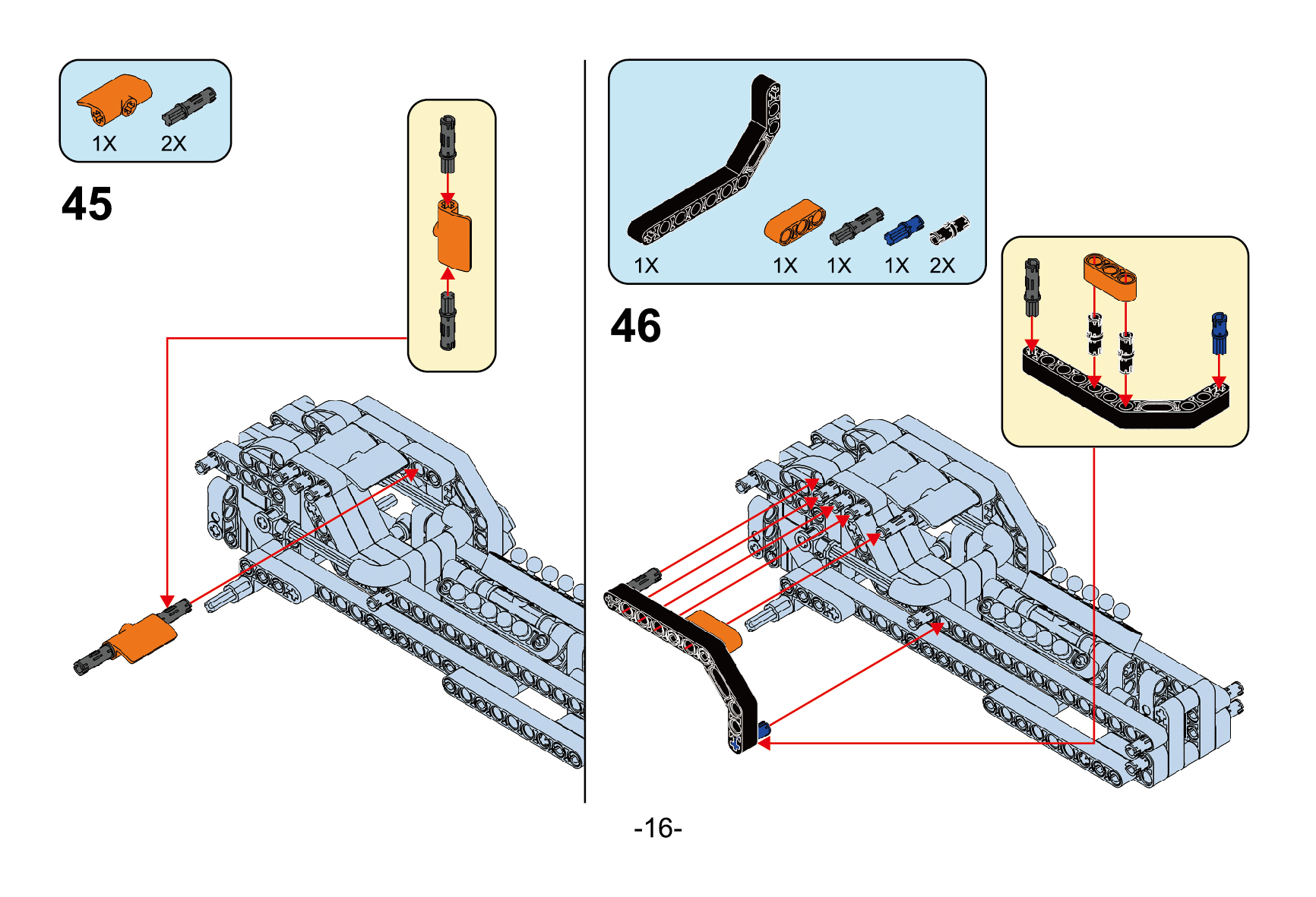 1X 2X

45

1X 1X 1X 1X 2X

46

-16-