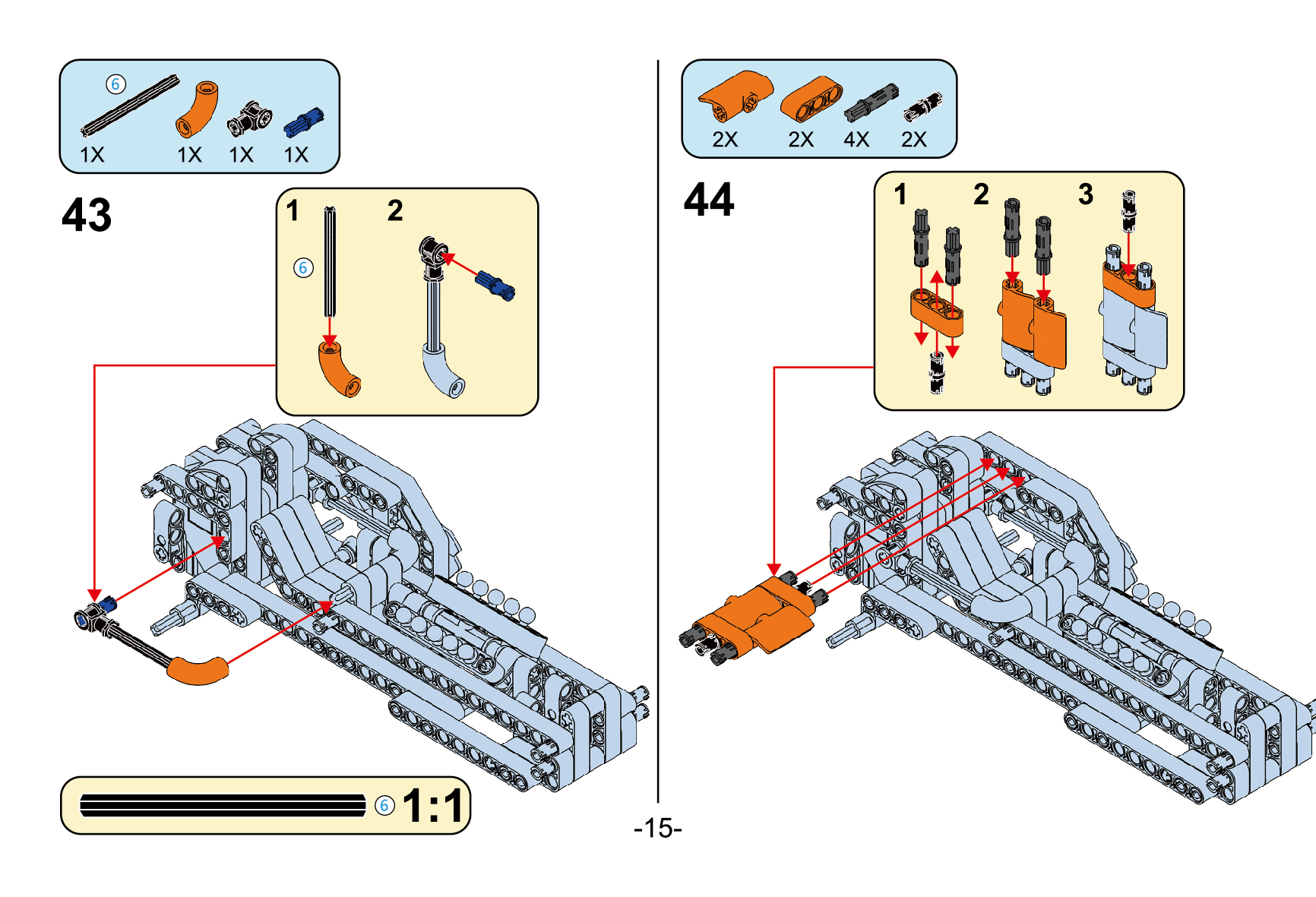 6
1X 1X 1X 1X

43

1 2
6

6 1:1

2X 2X 4X 2X

44

1 2 3

-15-