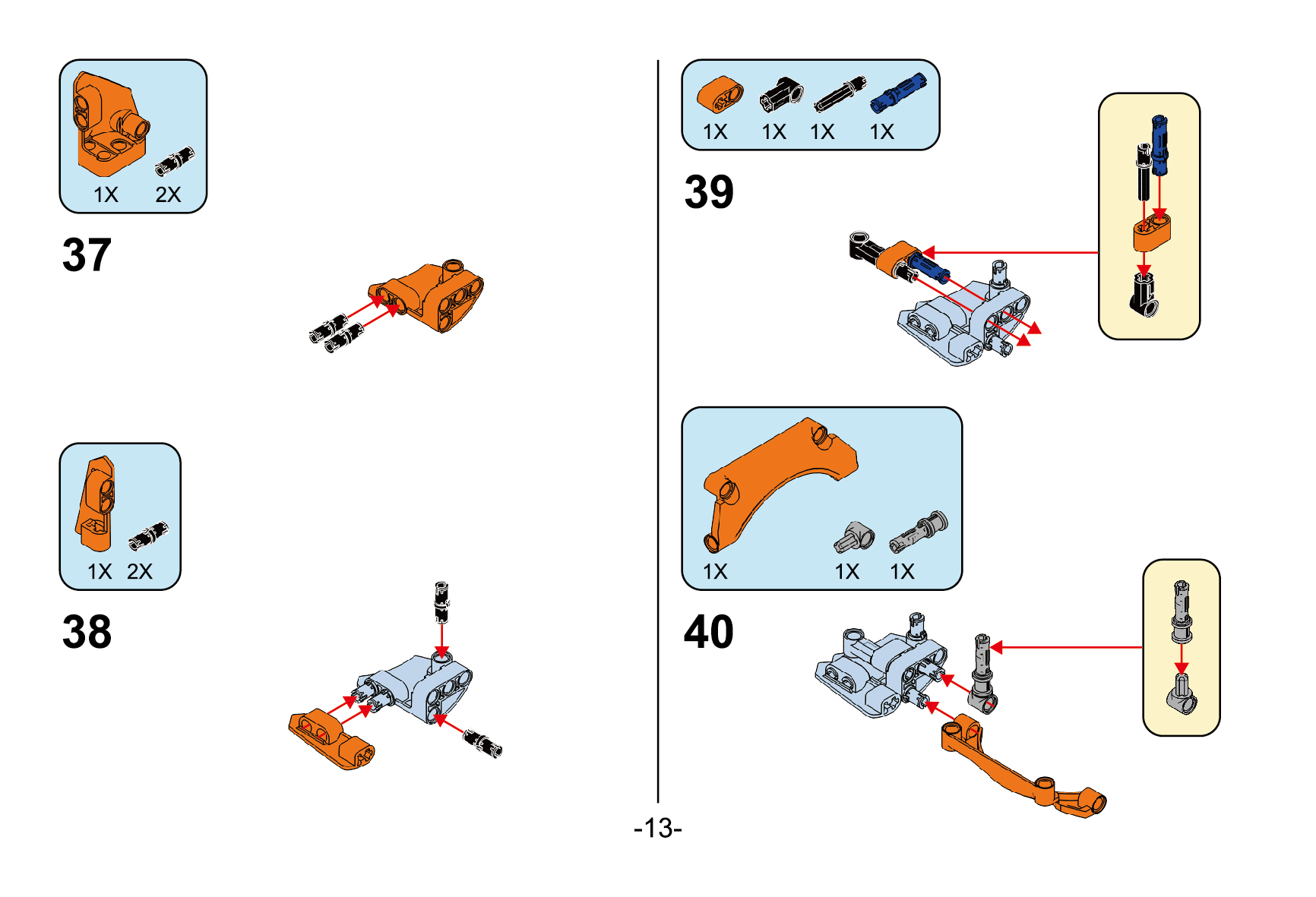 1X 2X

37

1X 2X

38

1X 1X 1X 1X

39

1X 1X 1X

40

-13-