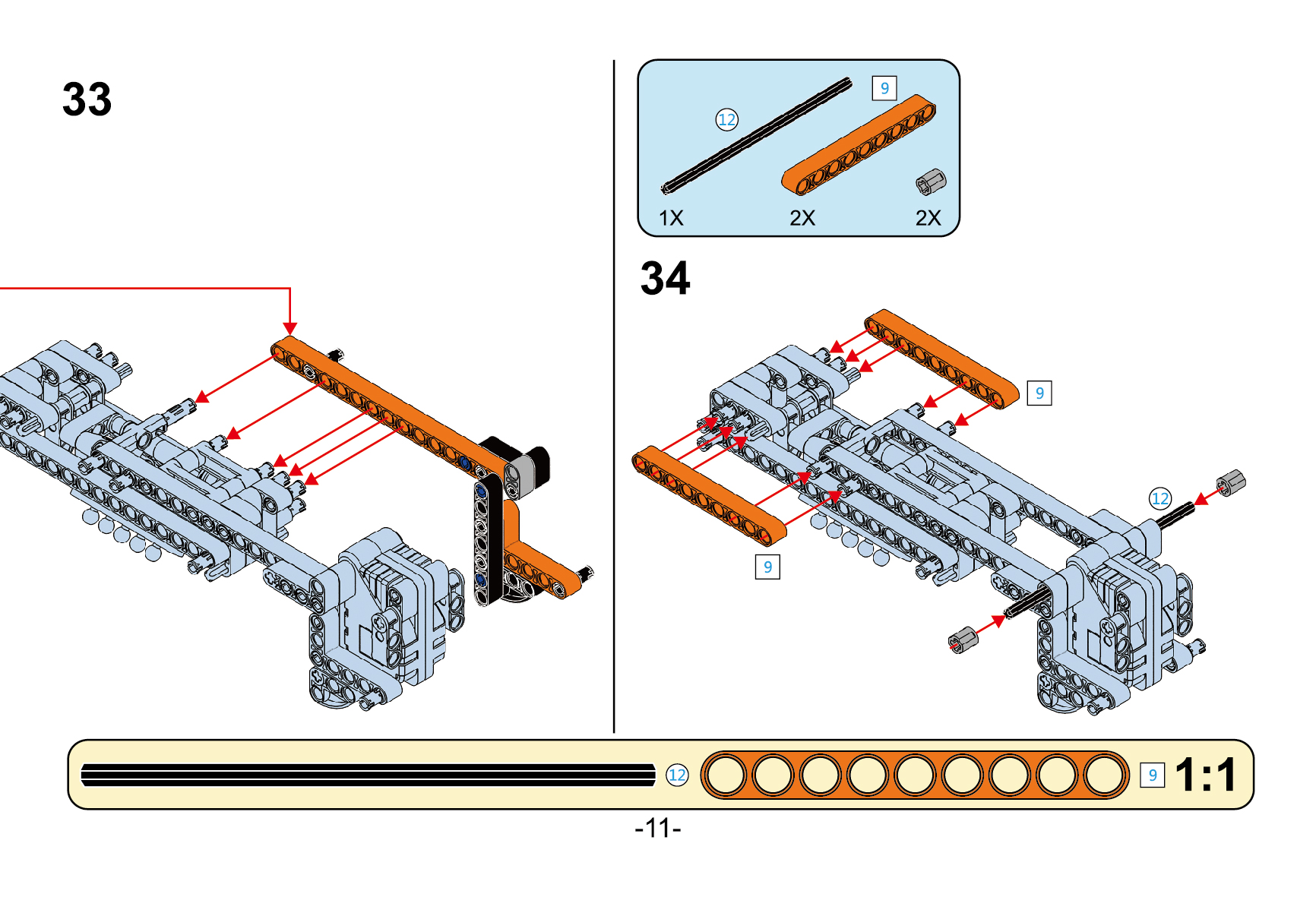 33

12
9
1X
2X
2X

34

9
9
12

12
9
1:1

-11-