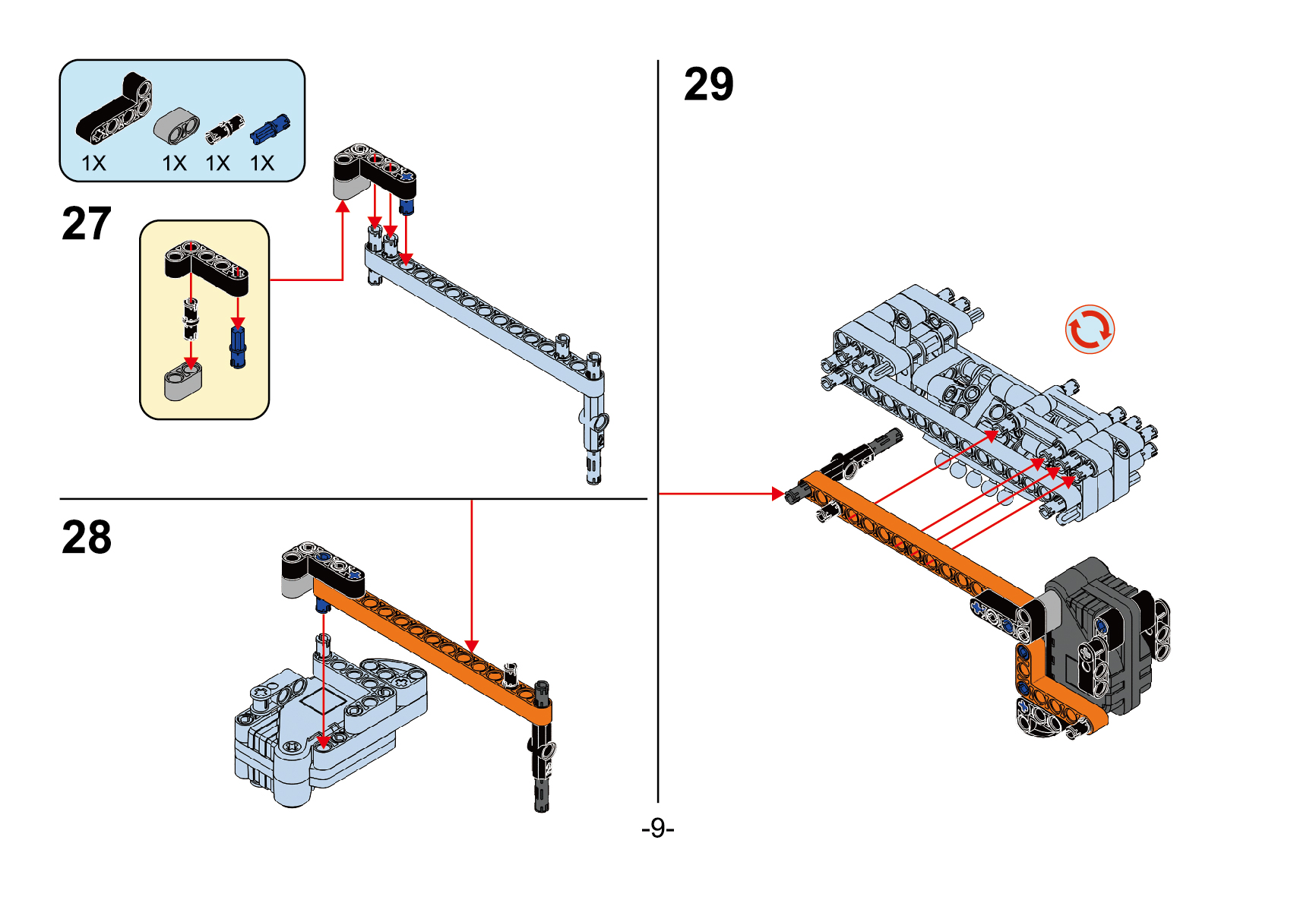 1X 1X 1X 1X

27

28

29

-9-