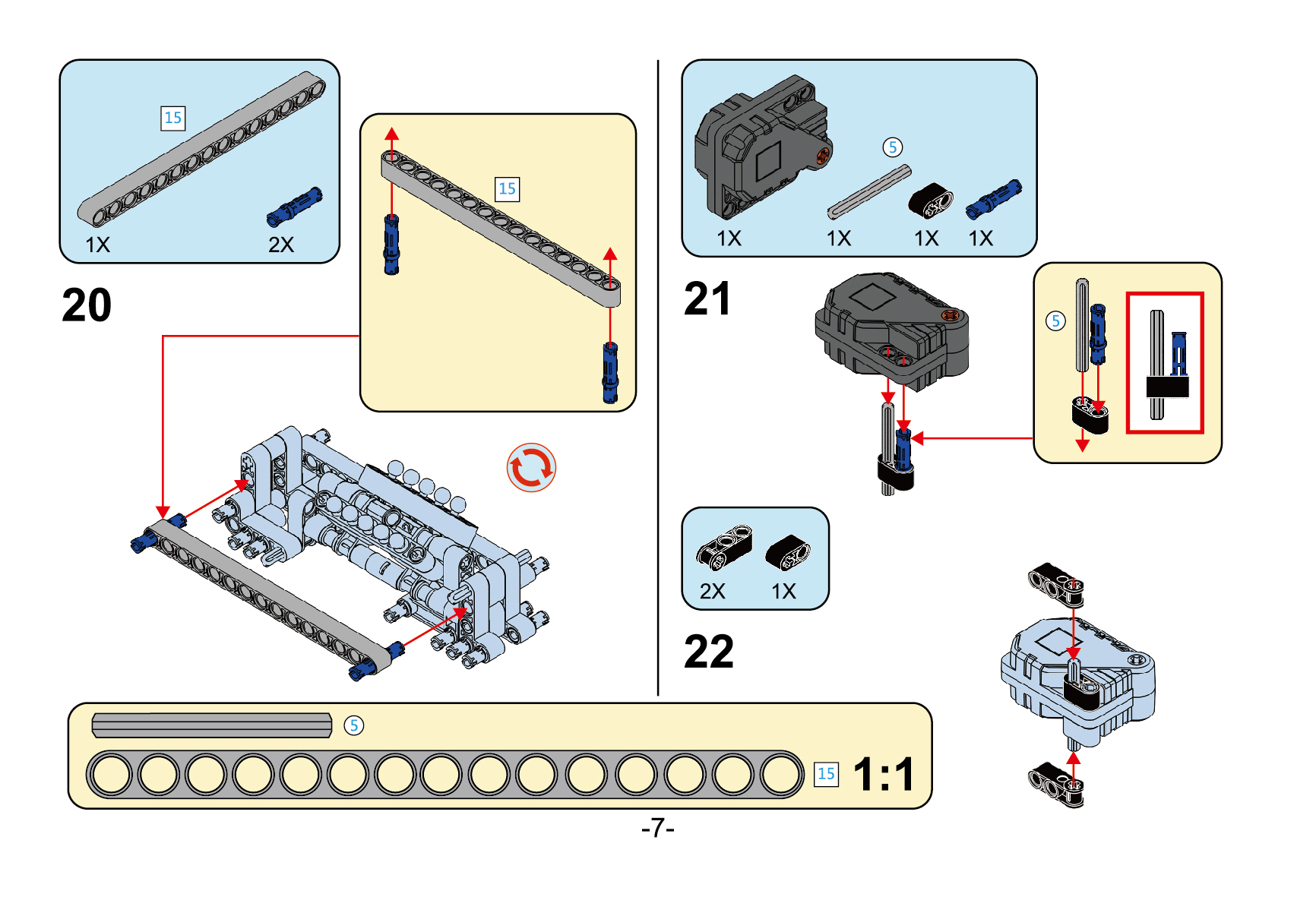 15

1X 2X

20

15

5

1X 1X 1X 1X

21

5

2X 1X

22

5

15 1:1

-7-