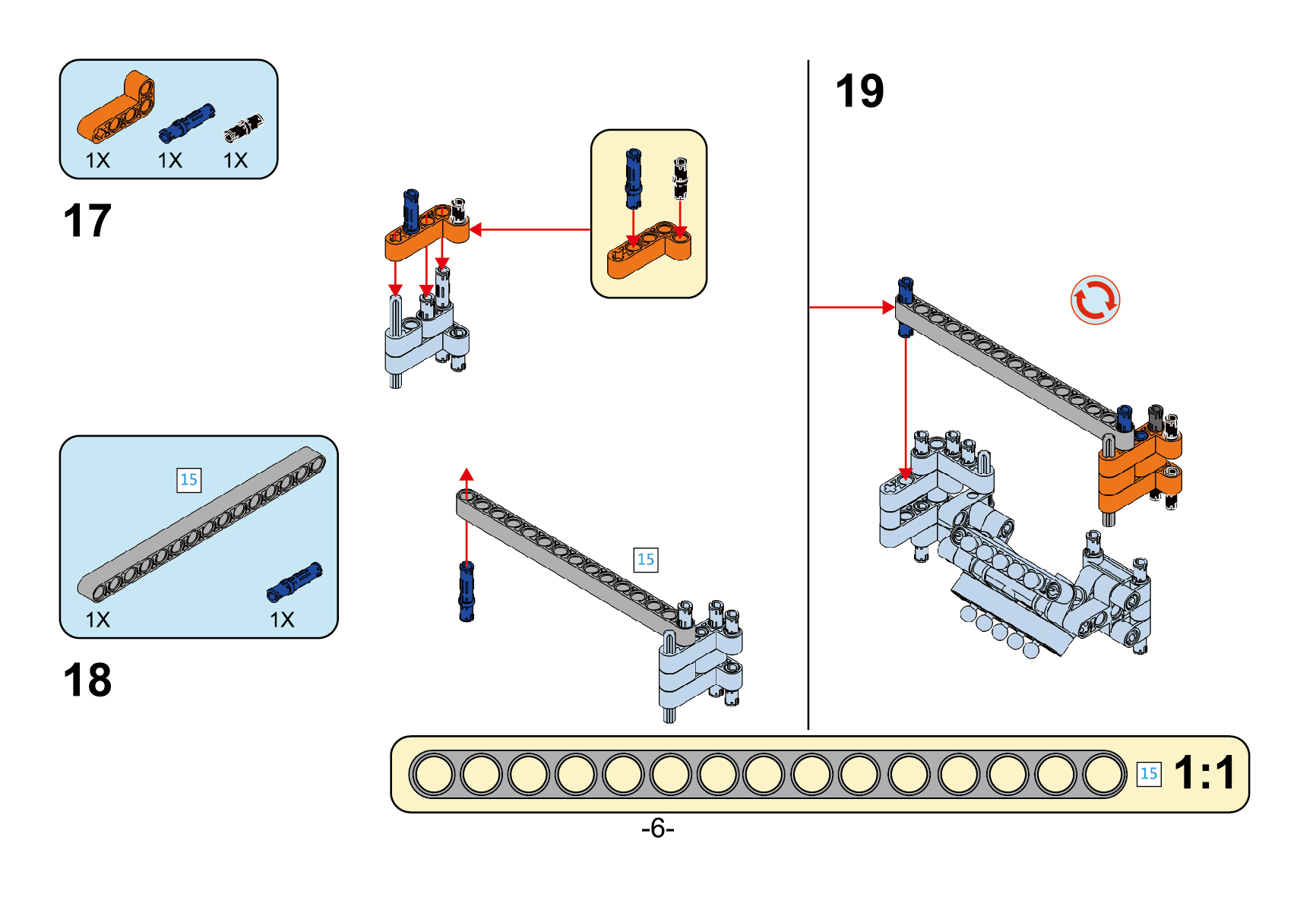 1X 1X 1X

17

15

1X 1X

18

15

19

15 1:1

-6-