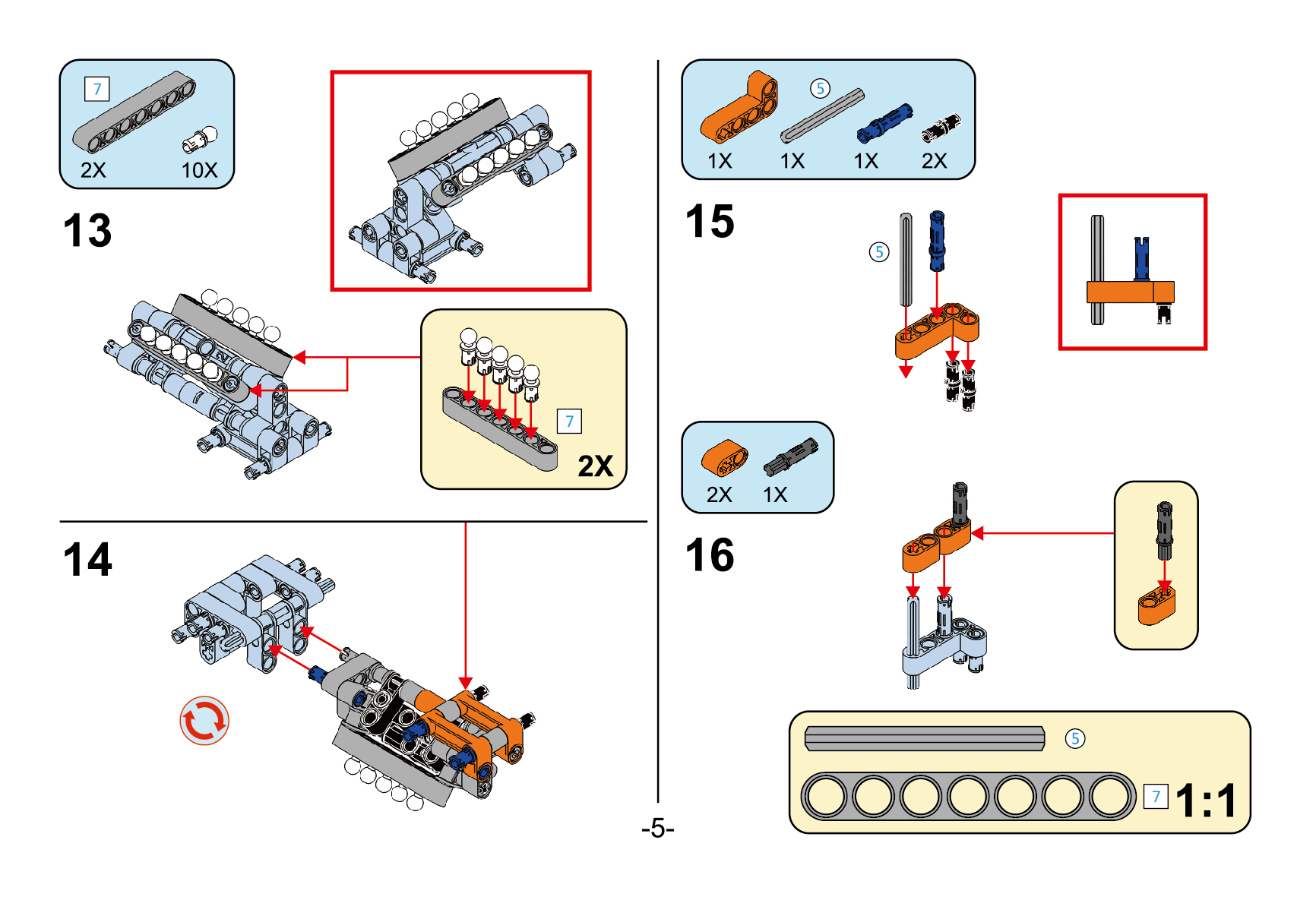 7
2X 10X

13

7
2X

14

5
1X 1X 1X 2X

15

5

2X 1X

16

5

7 1:1

-5-