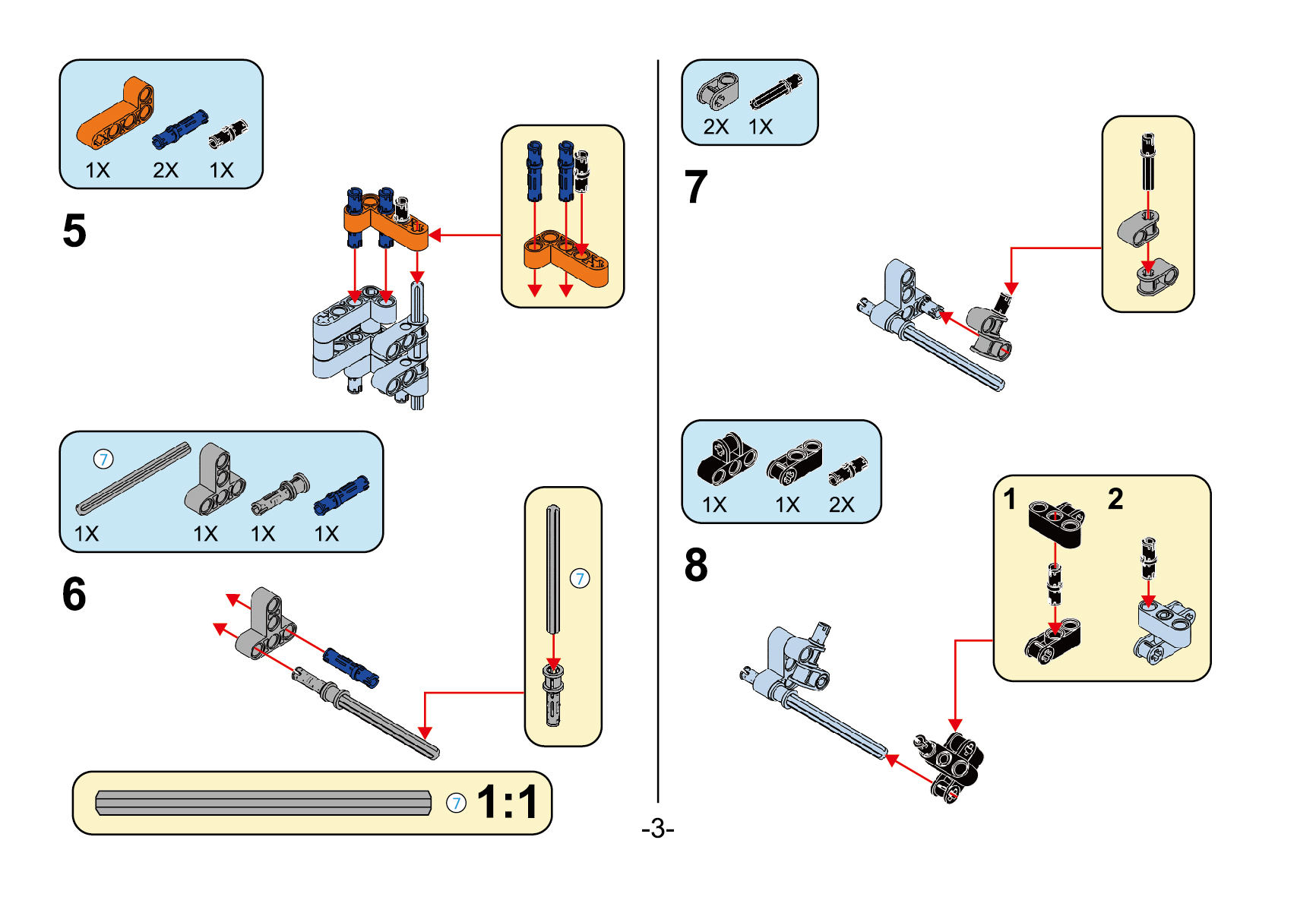 1X 2X 1X

5

7

1X 1X 1X 1X

6

7

7 1:1

2X 1X

7

1X 1X 2X

8

1 2

-3-