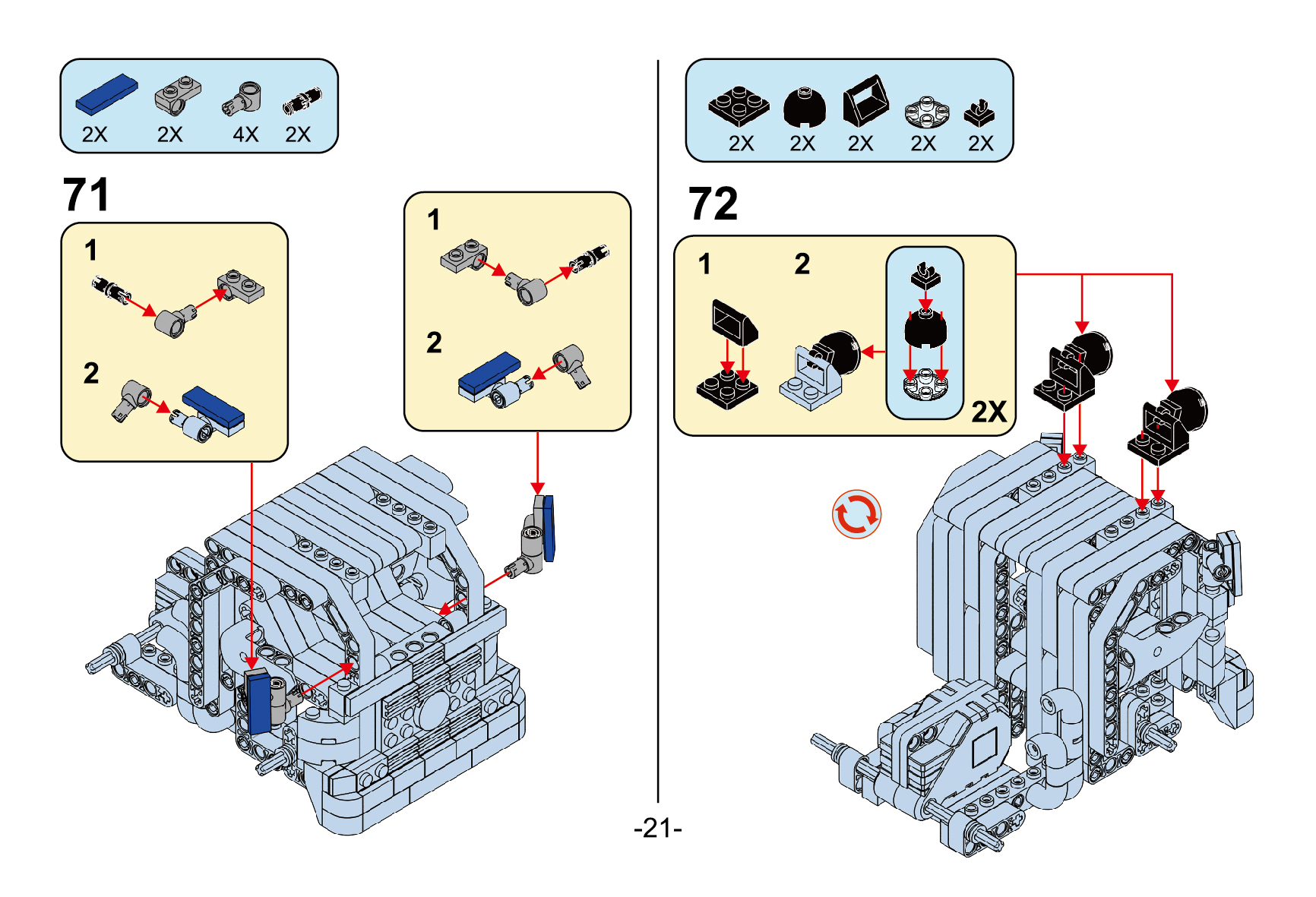 2X 2X 4X 2X

71

1

2

1

2

2X 2X 2X 2X 2X

72

1 2

2X

-21-