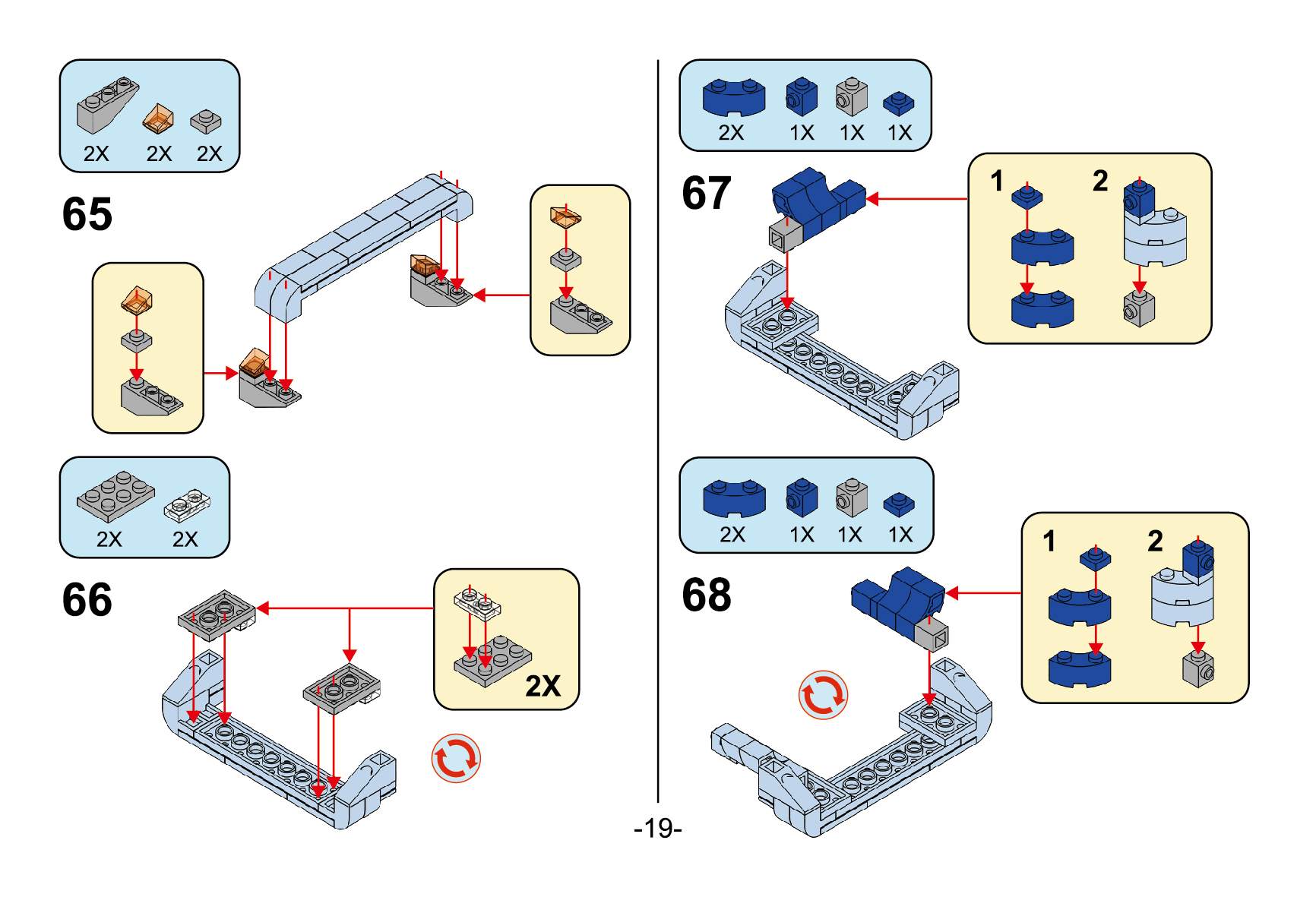 2X 2X 2X

65

2X 2X

66

2X

2X 1X 1X 1X

67

1 2

2X 1X 1X 1X

68

1 2

-19-