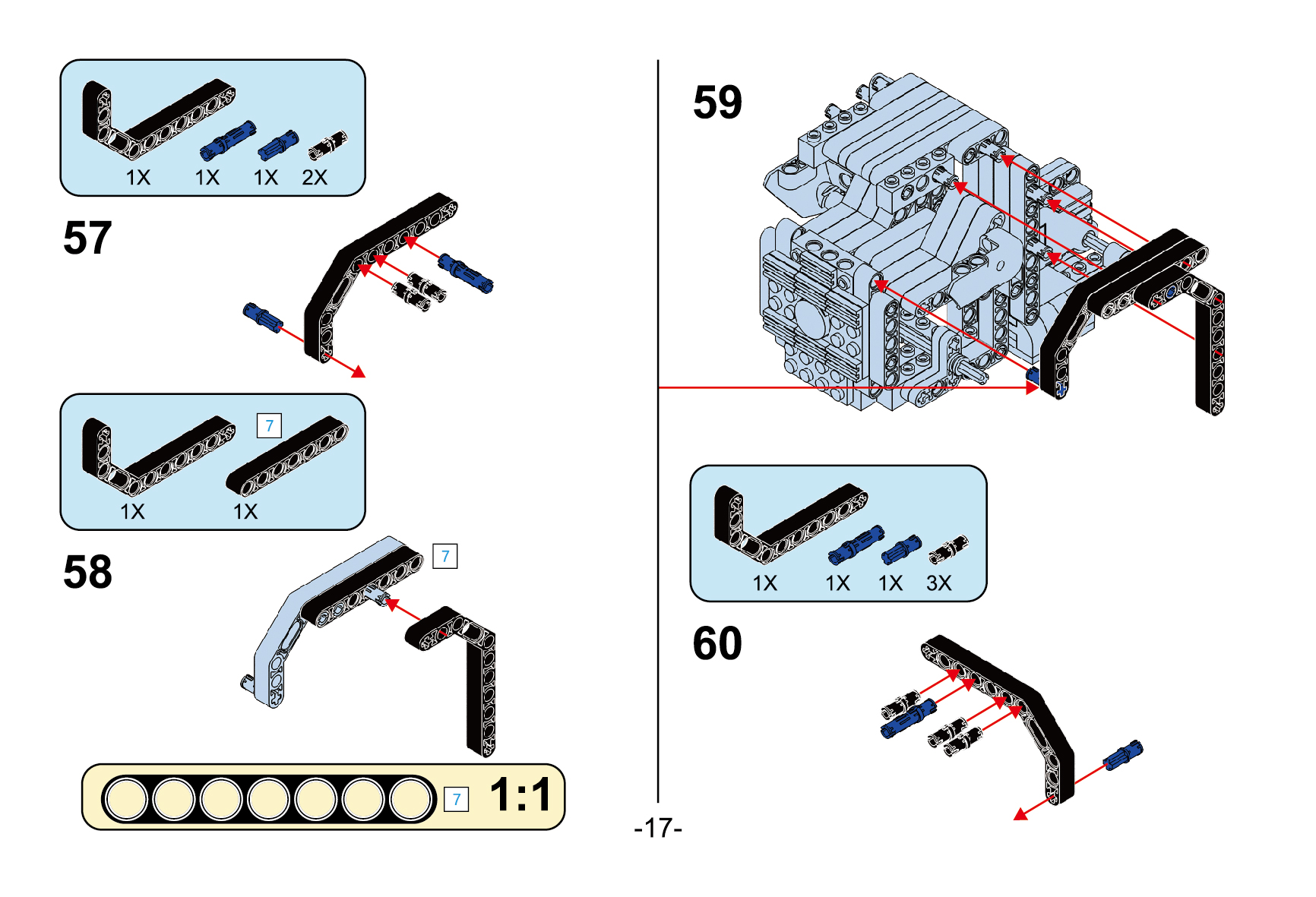 1X 1X 1X 2X

57

7

1X 1X

58

7

7 1:1

59

1X 1X 1X 3X

60

-17-