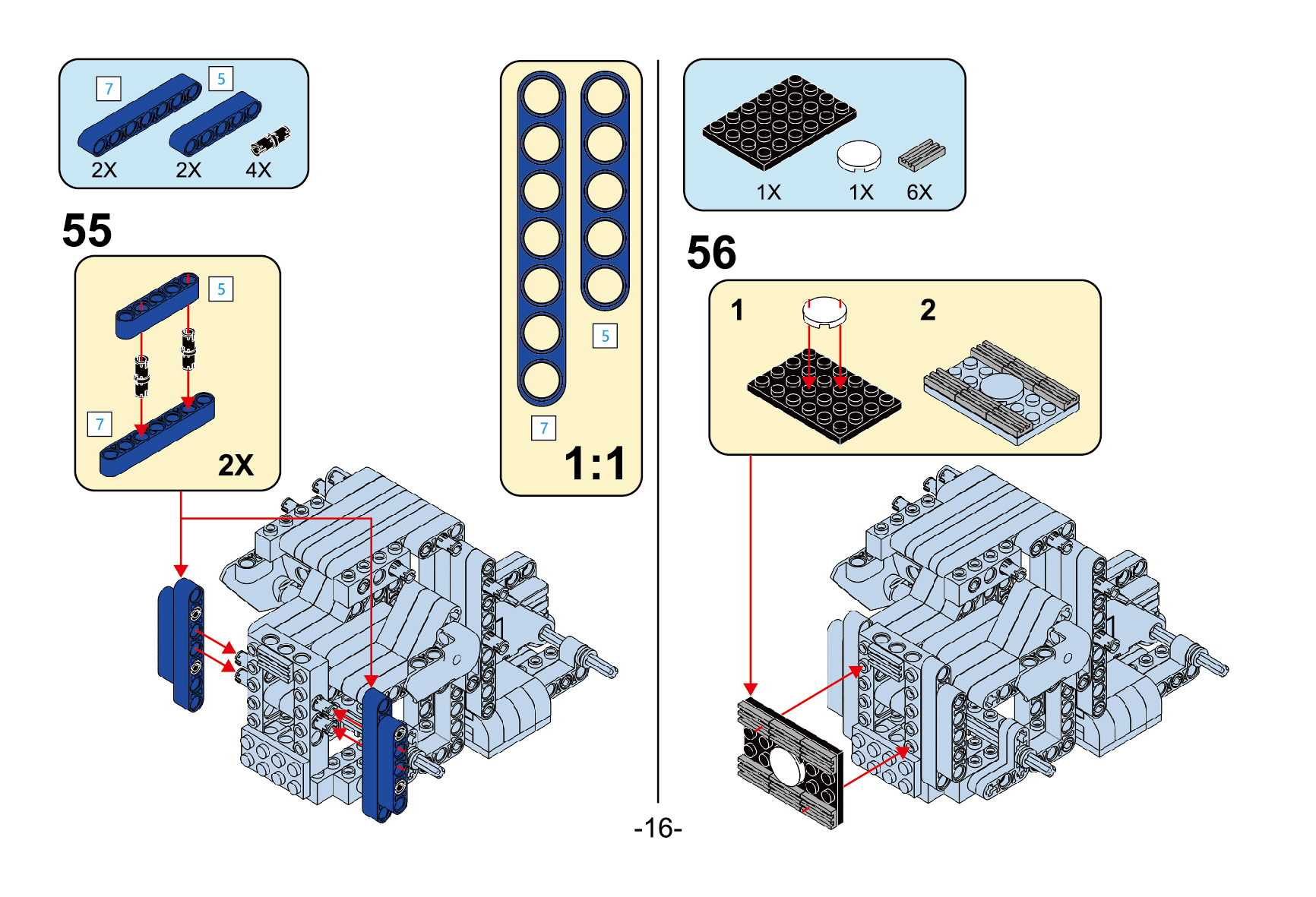 7
5
2X
2X
4X

55

5
7
2X

5
7
1:1

1X
1X
6X

56

1
2

-16-