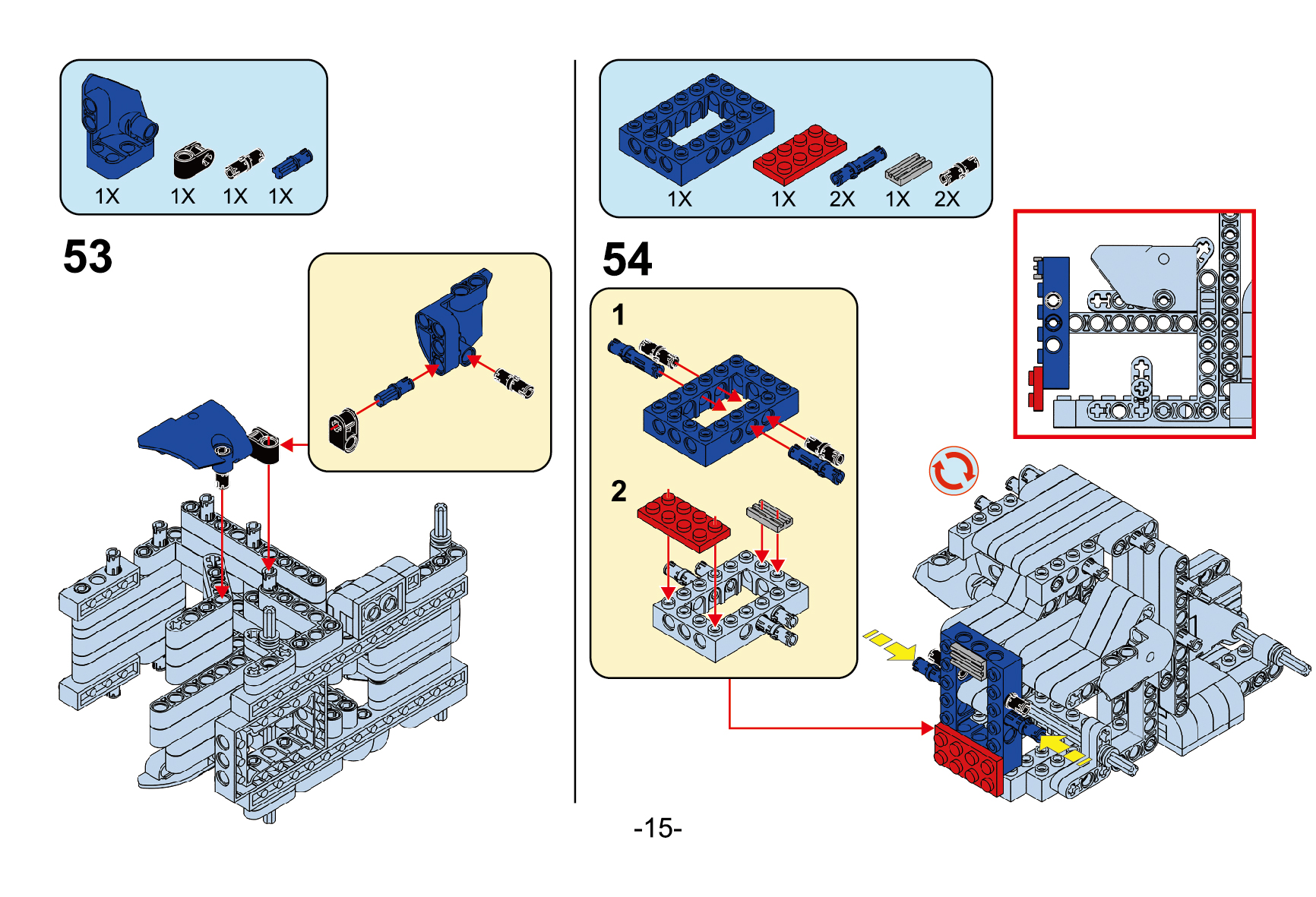 1X 1X 1X 1X

53

1X 1X 2X 1X 2X

54

1

2

-15-