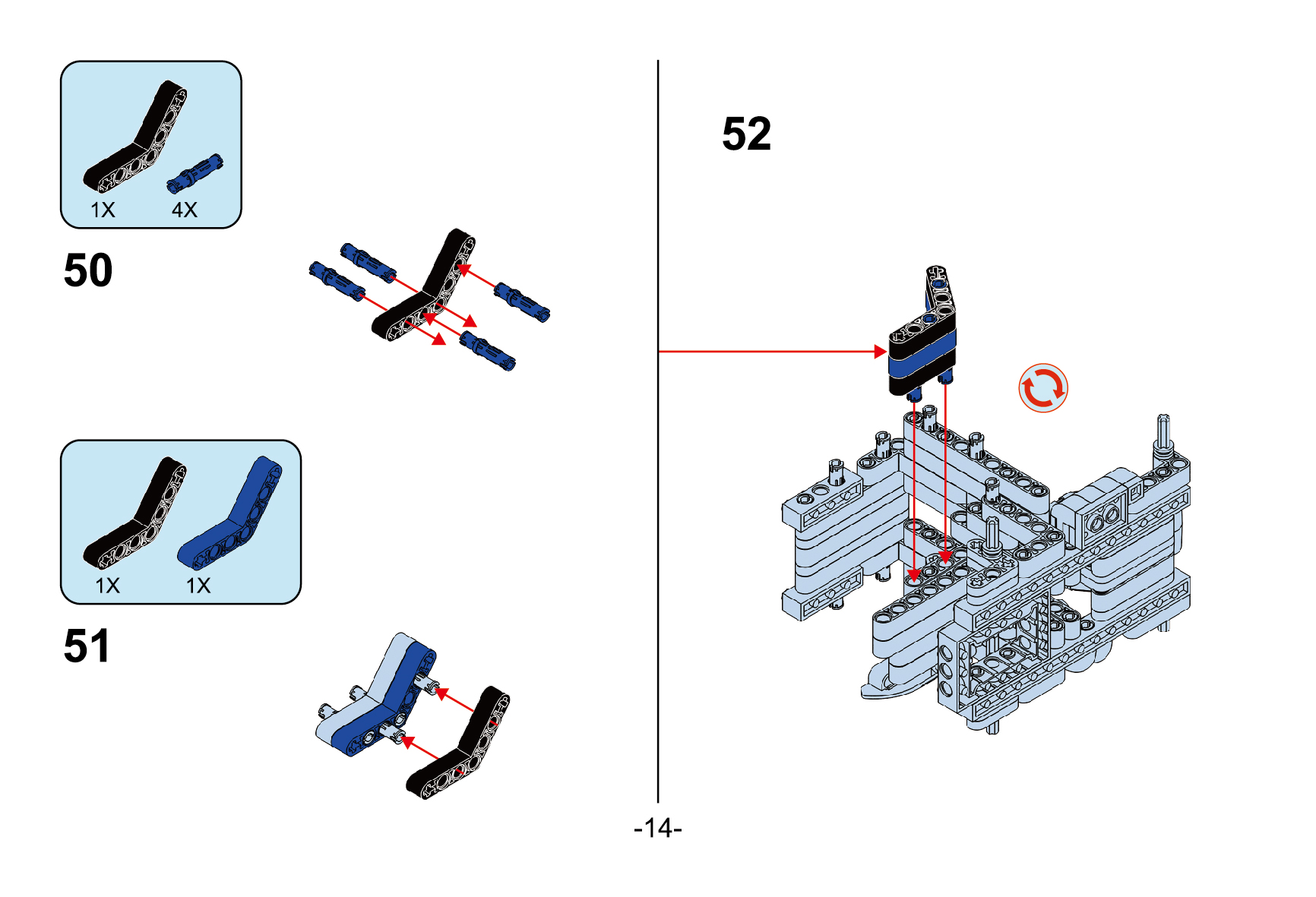 1X 4X

50

1X 1X

51

52

-14-