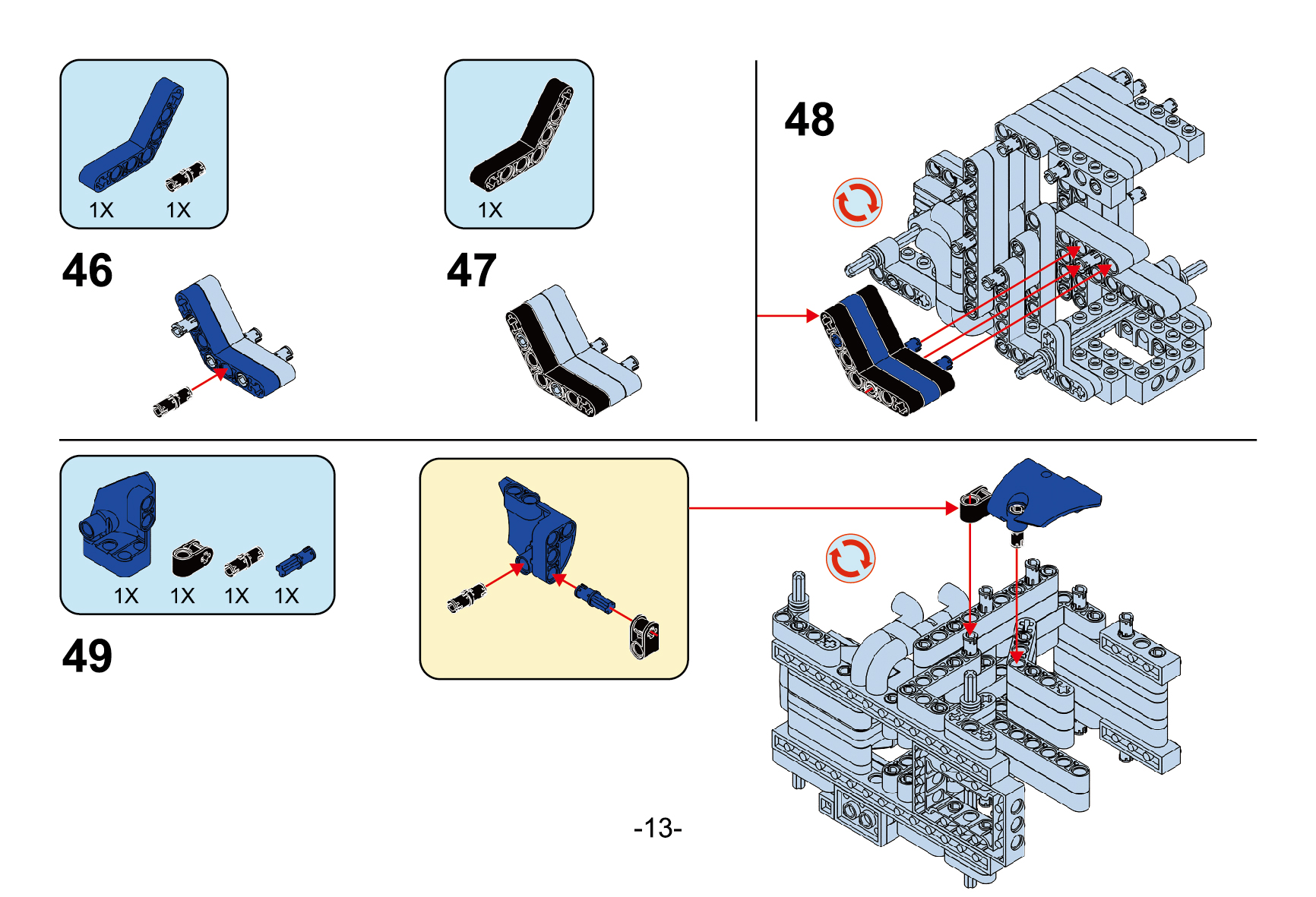 1X 1X

46

1X

47

48

1X 1X 1X 1X

49

-13-