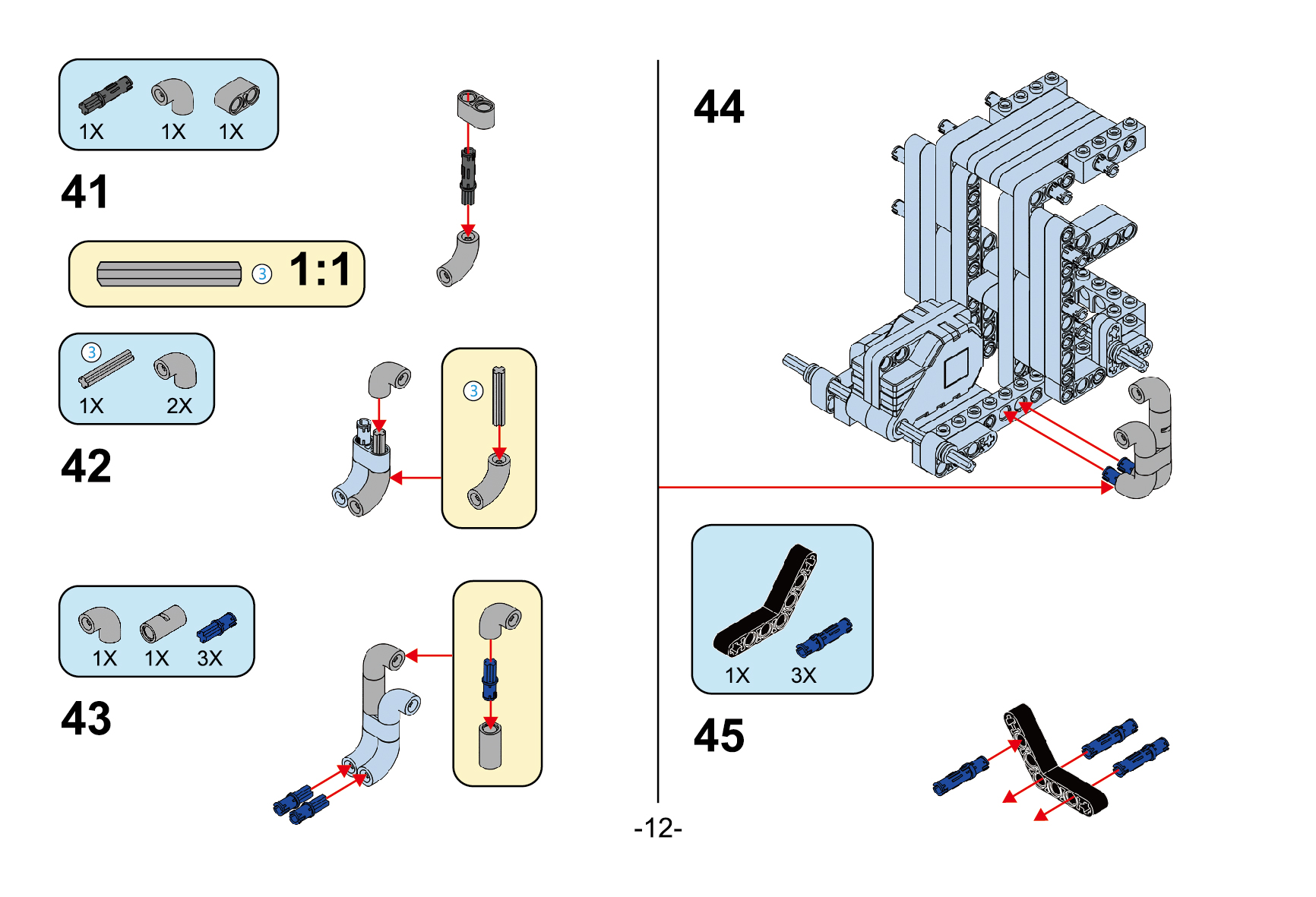 1X 1X 1X

41

3 1:1

3
1X 2X

42

3

1X 1X 3X

43

44

1X 3X

45

-12-