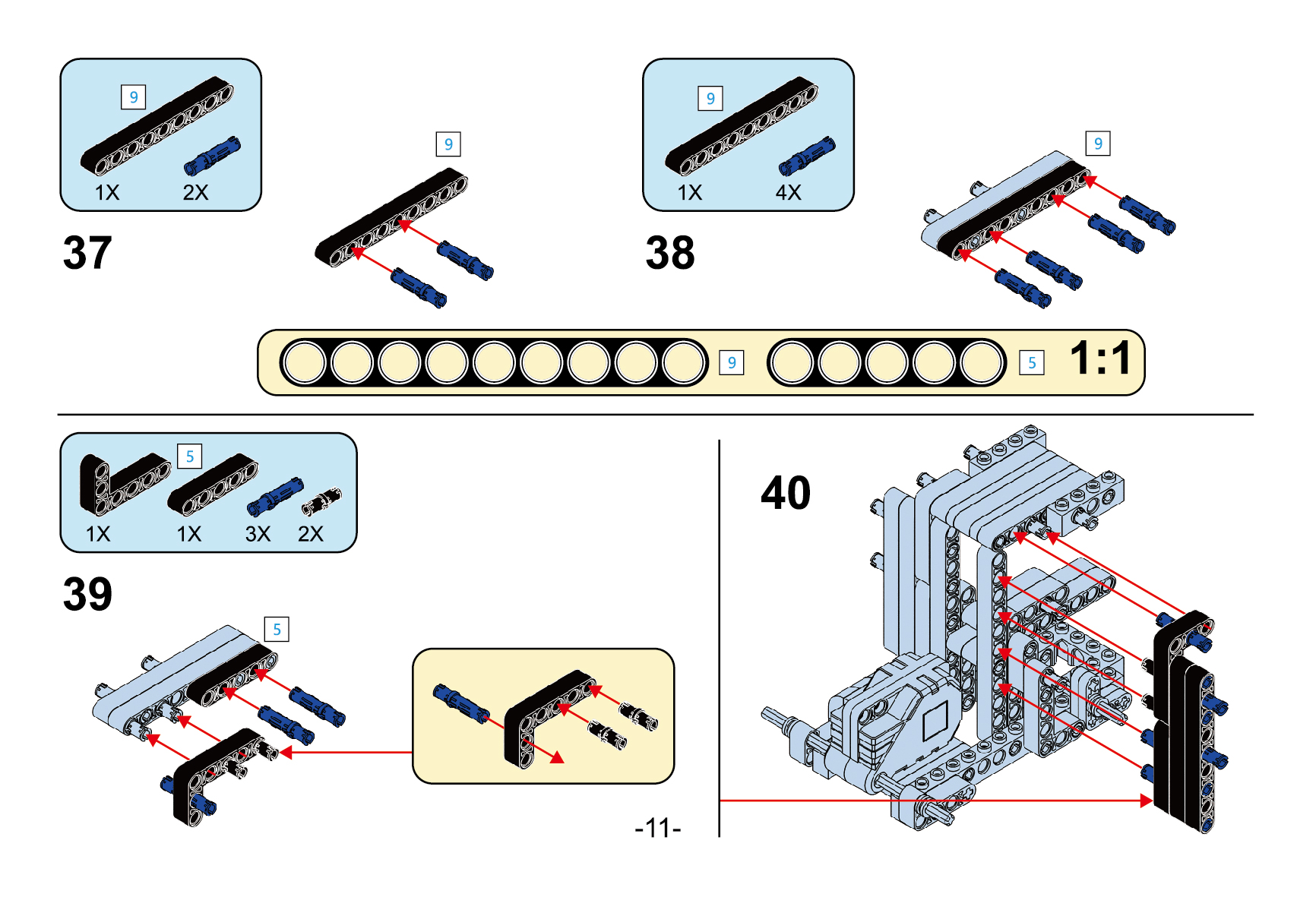 9

1X 2X

37

9

9

1X 4X

38

9

9

5

1:1

5

1X 1X 3X 2X

39

5

40

-11-