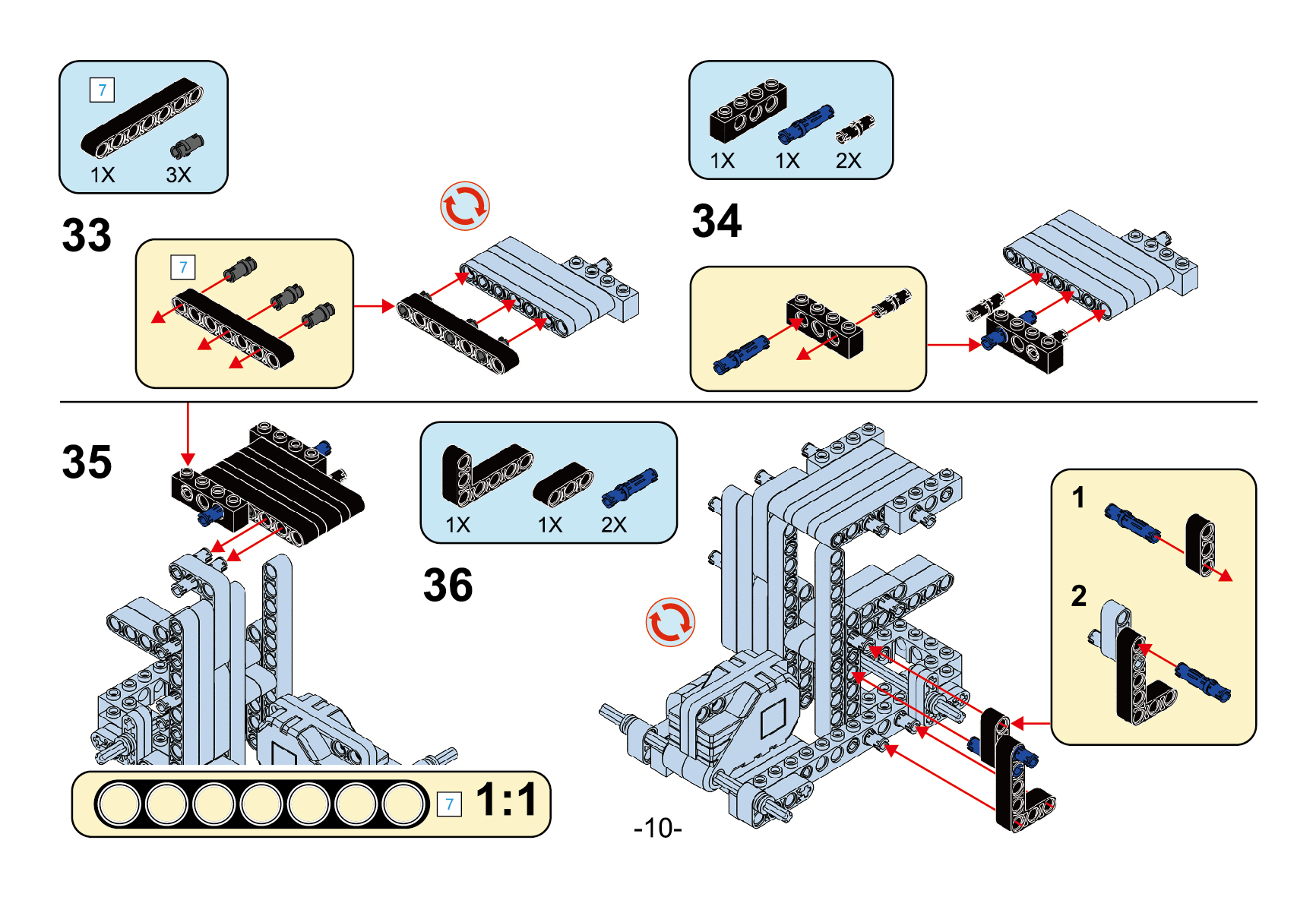 7
1X 3X

33

7

1X 1X 2X

34

35

1X 1X 2X

36

1

2

7 1:1

-10-