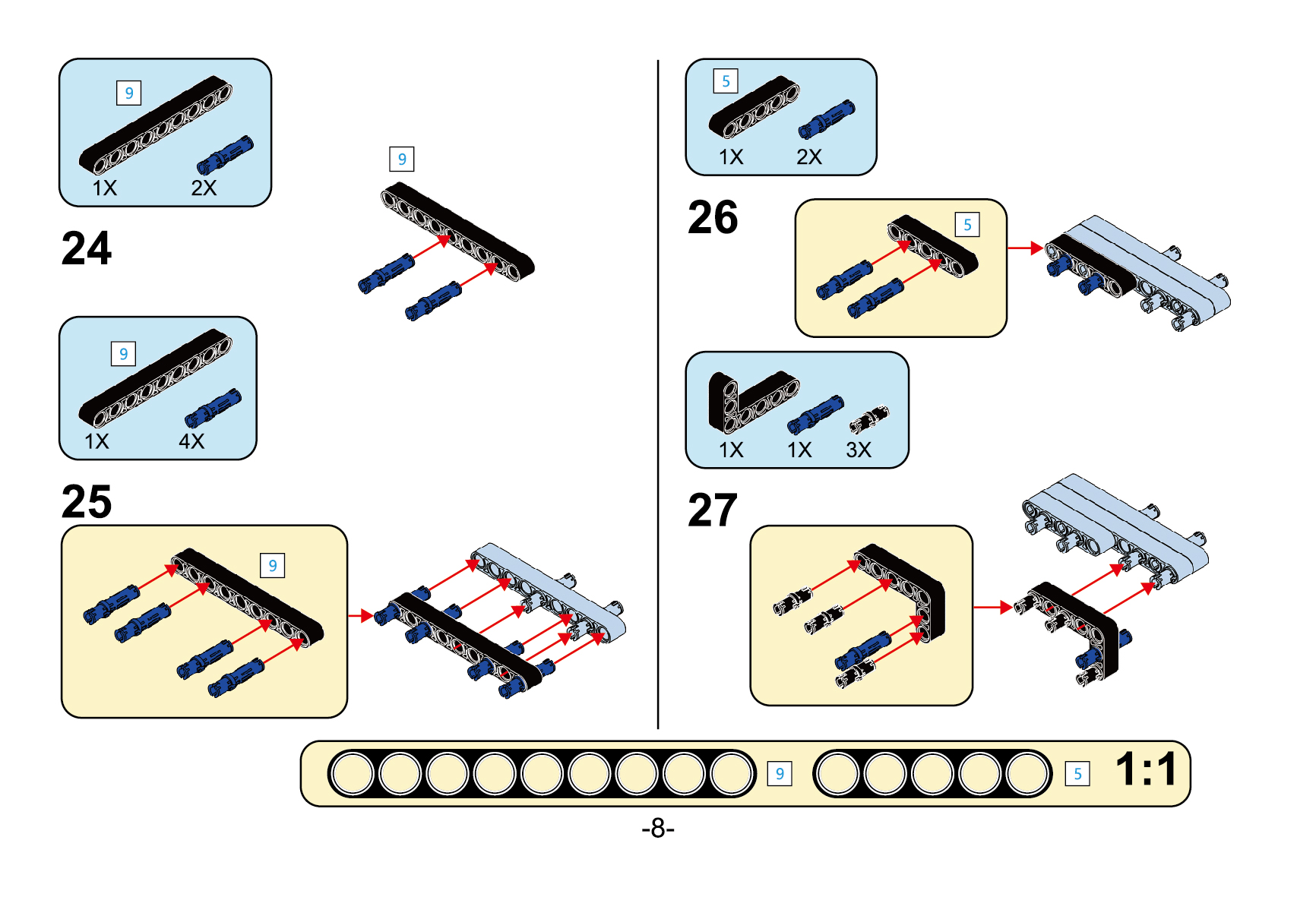 9

1X 2X

24

9

9

1X 4X

25

9

5

1X 2X

26

5

1X 1X 3X

27

9 5 1:1

-8-