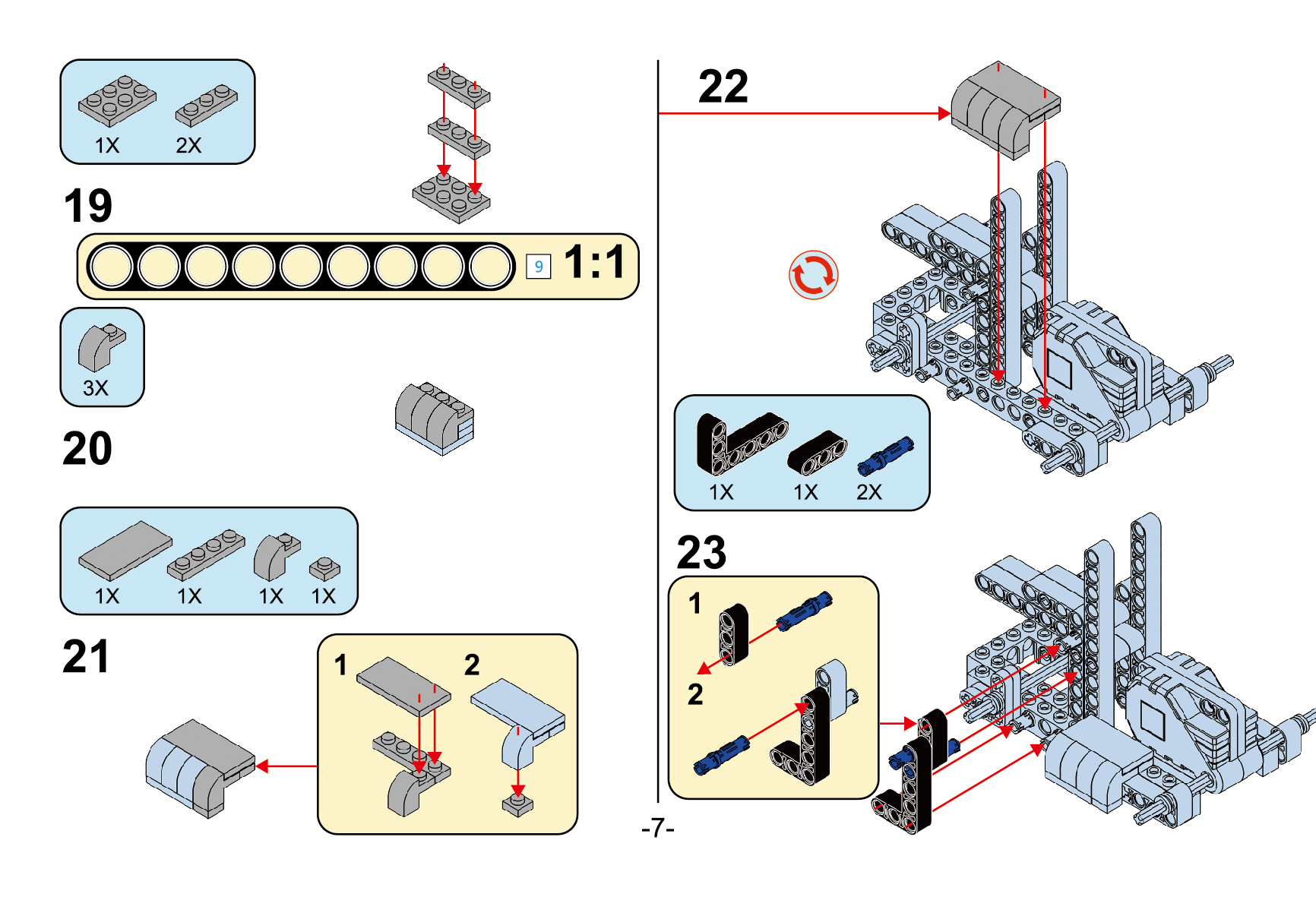 1X 2X

19

9 1:1

3X

20

1X 1X 1X 1X

21

1 2

22

1X 1X 2X

23

1

2

-7-