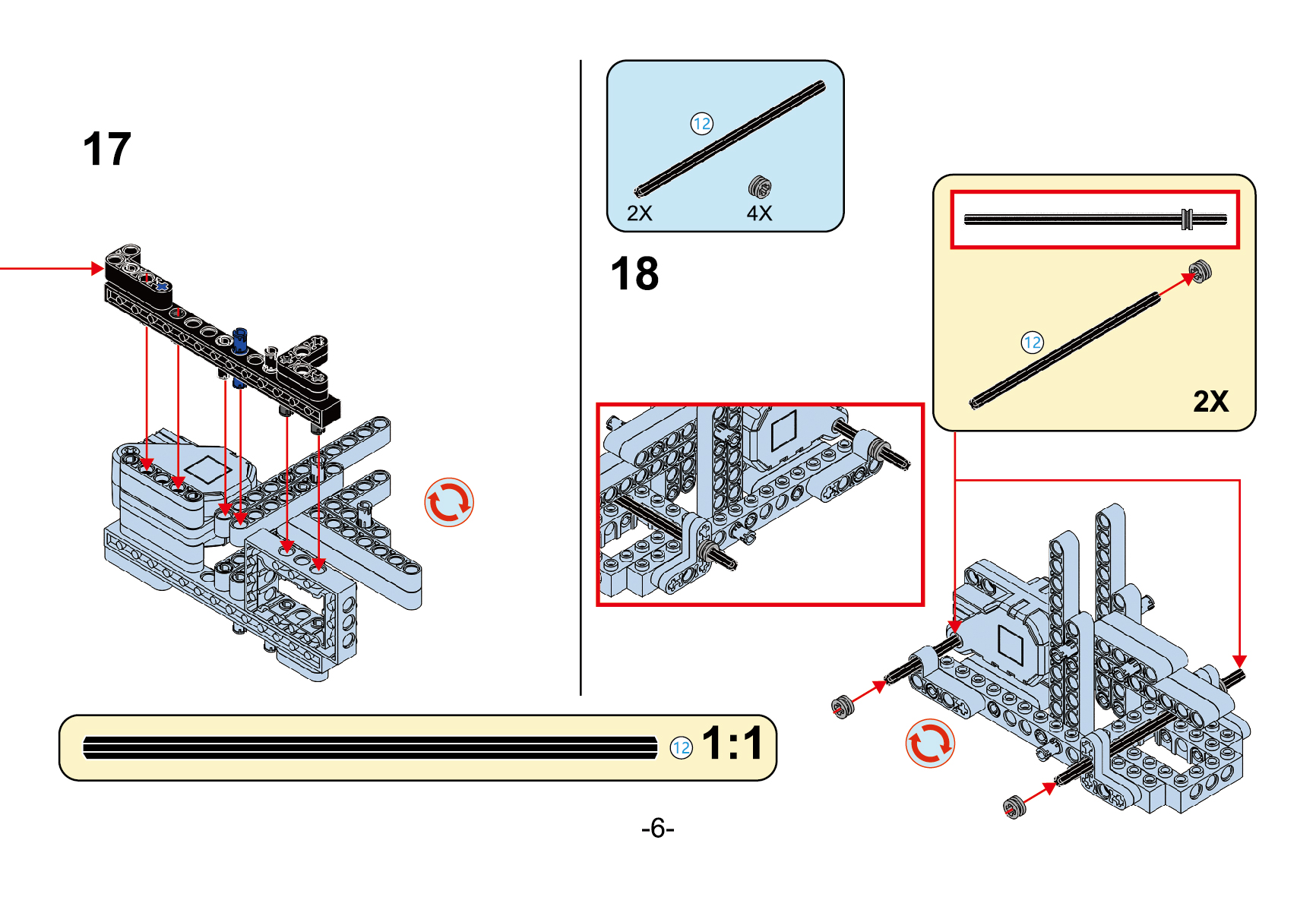 17

12
2X
4X

18

12
2X

12 1:1

-6-