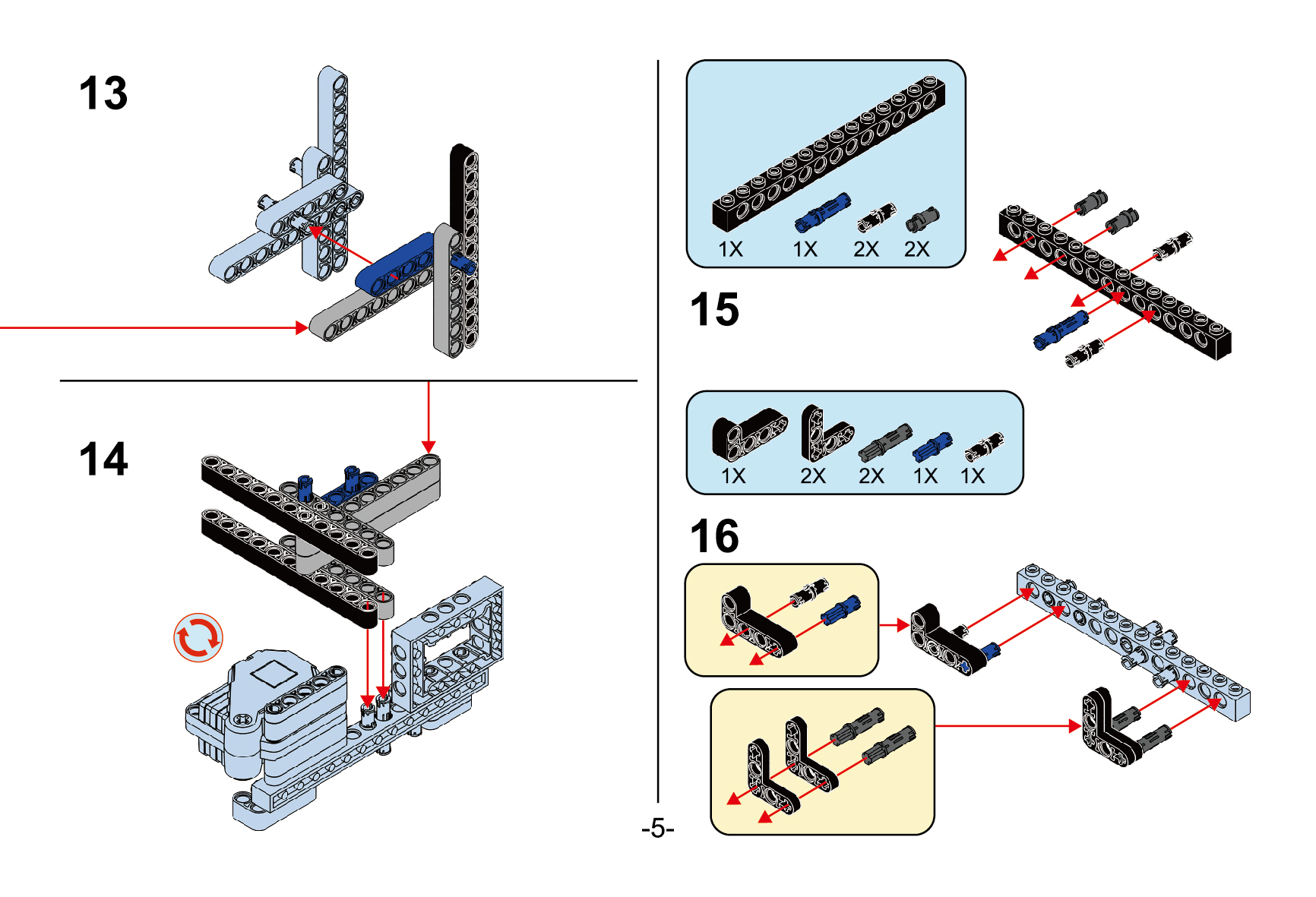 13

14

1X 1X 2X 2X

15

1X 2X 2X 1X 1X

16

-5-