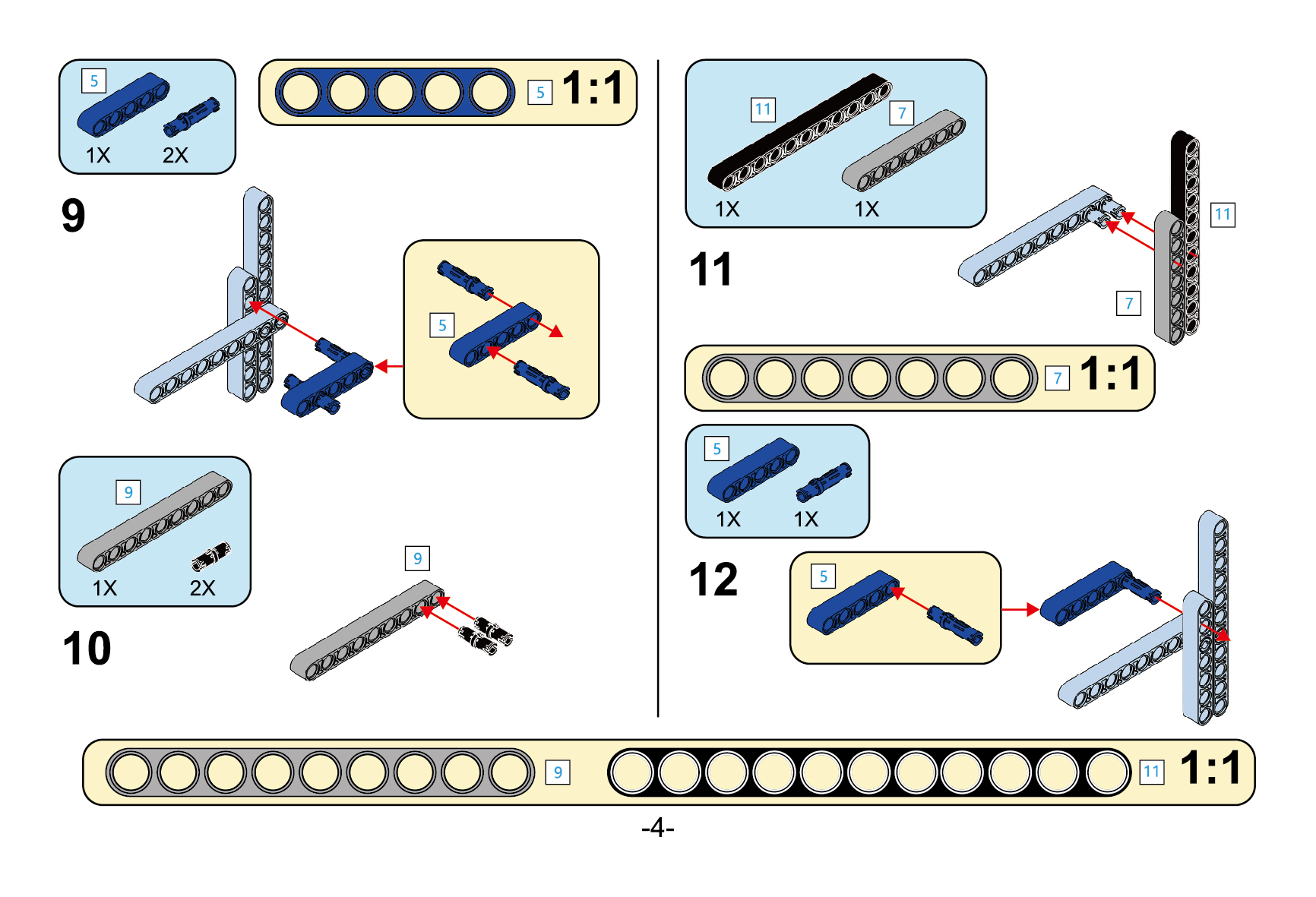 5
1X 2X

5 1:1

9

5

9
1X 2X

10

9

11
7
1X 1X

11

11

7

7 1:1

5
1X 1X

12

5

9

11 1:1

-4-