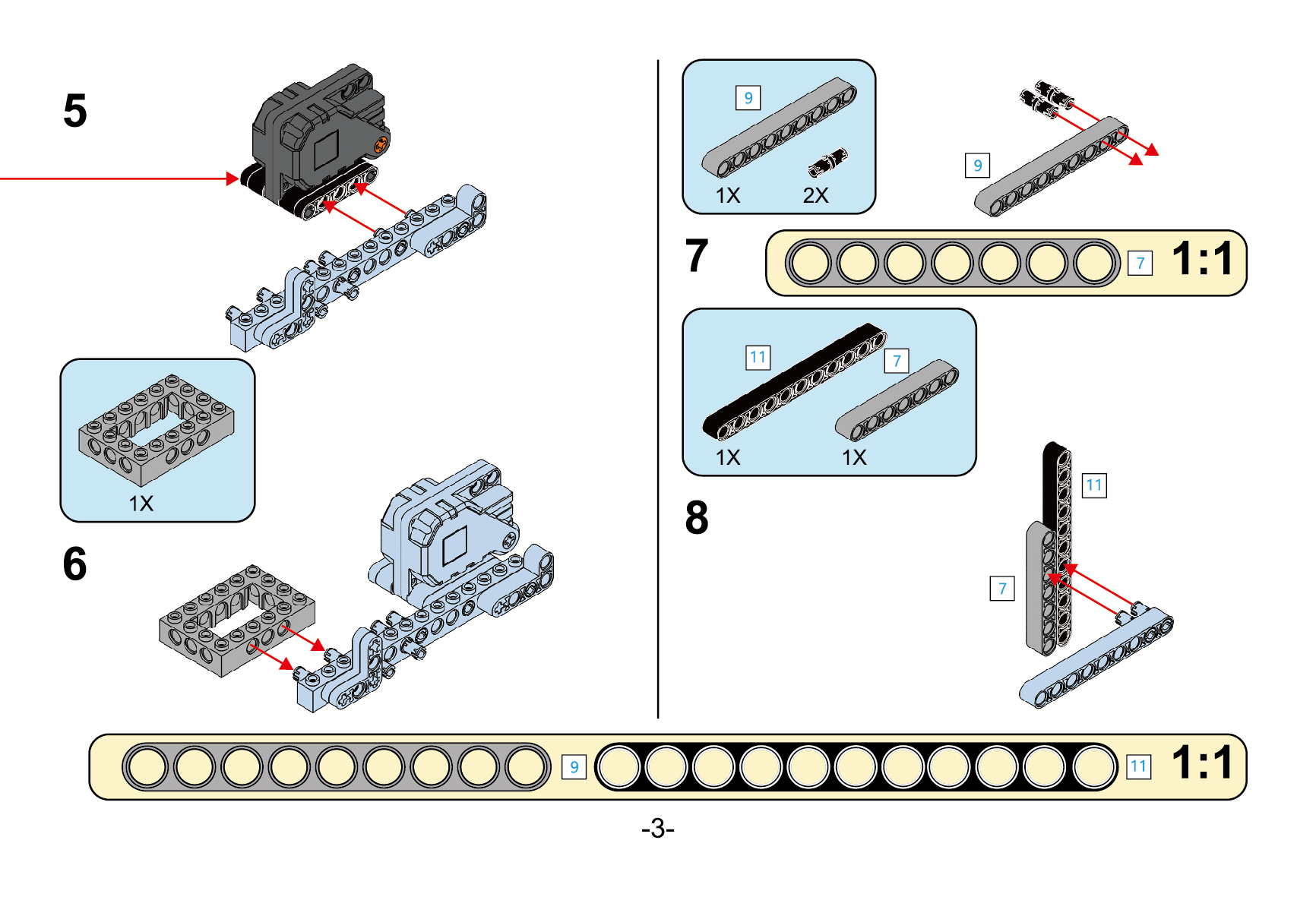 5

1X

6

9

1X 2X

9

7

7 1:1

11

7

1X 1X

8

11

7

9 11 1:1

-3-