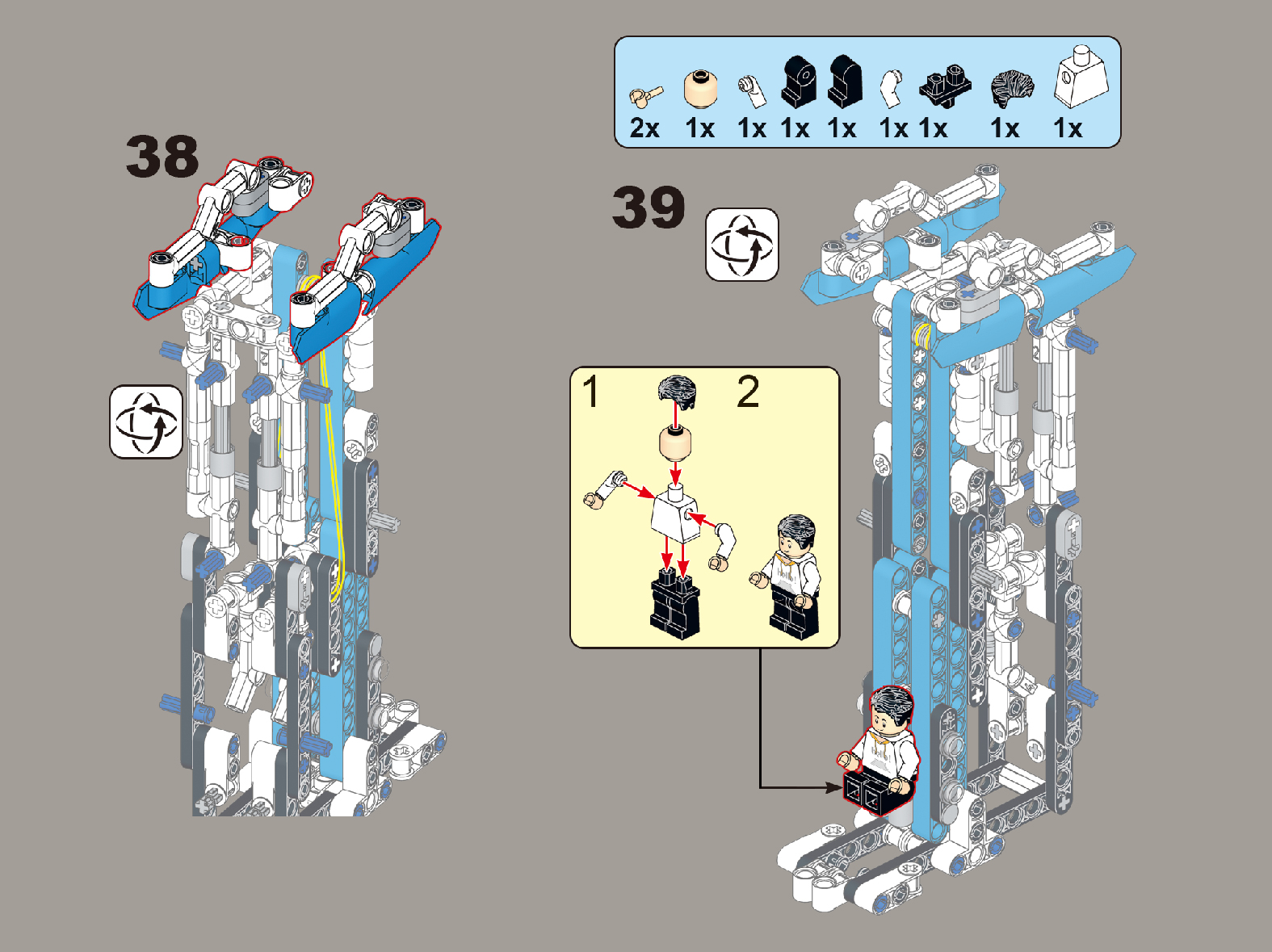 38

2x 1x 1x 1x 1x 1x 1x 1x 1x

39

1 2