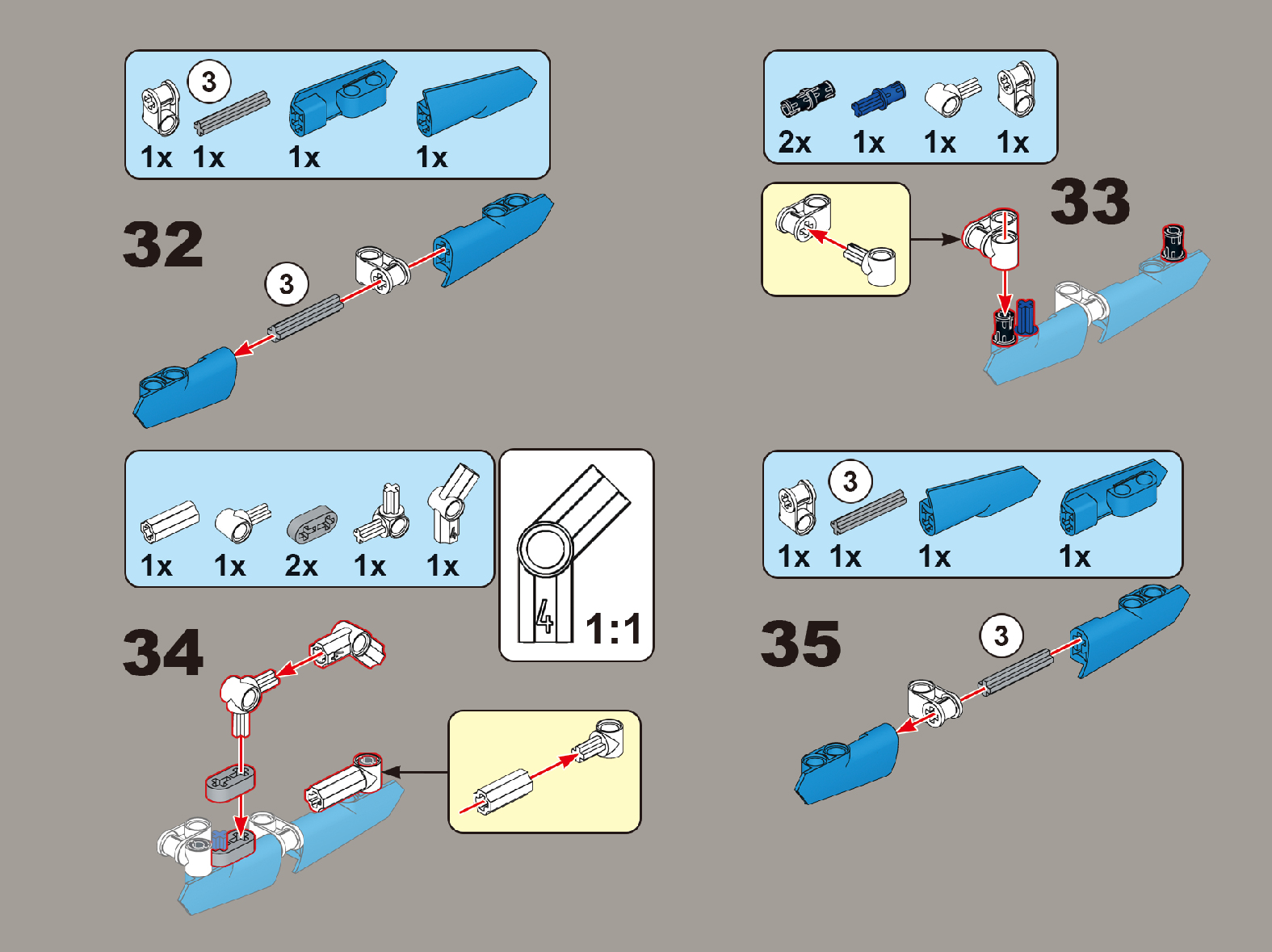 3
1x 1x 1x 1x

32

3

2x 1x 1x 1x

33

1x 1x 2x 1x 1x

4
1:1

34

3
1x 1x 1x 1x

35

3