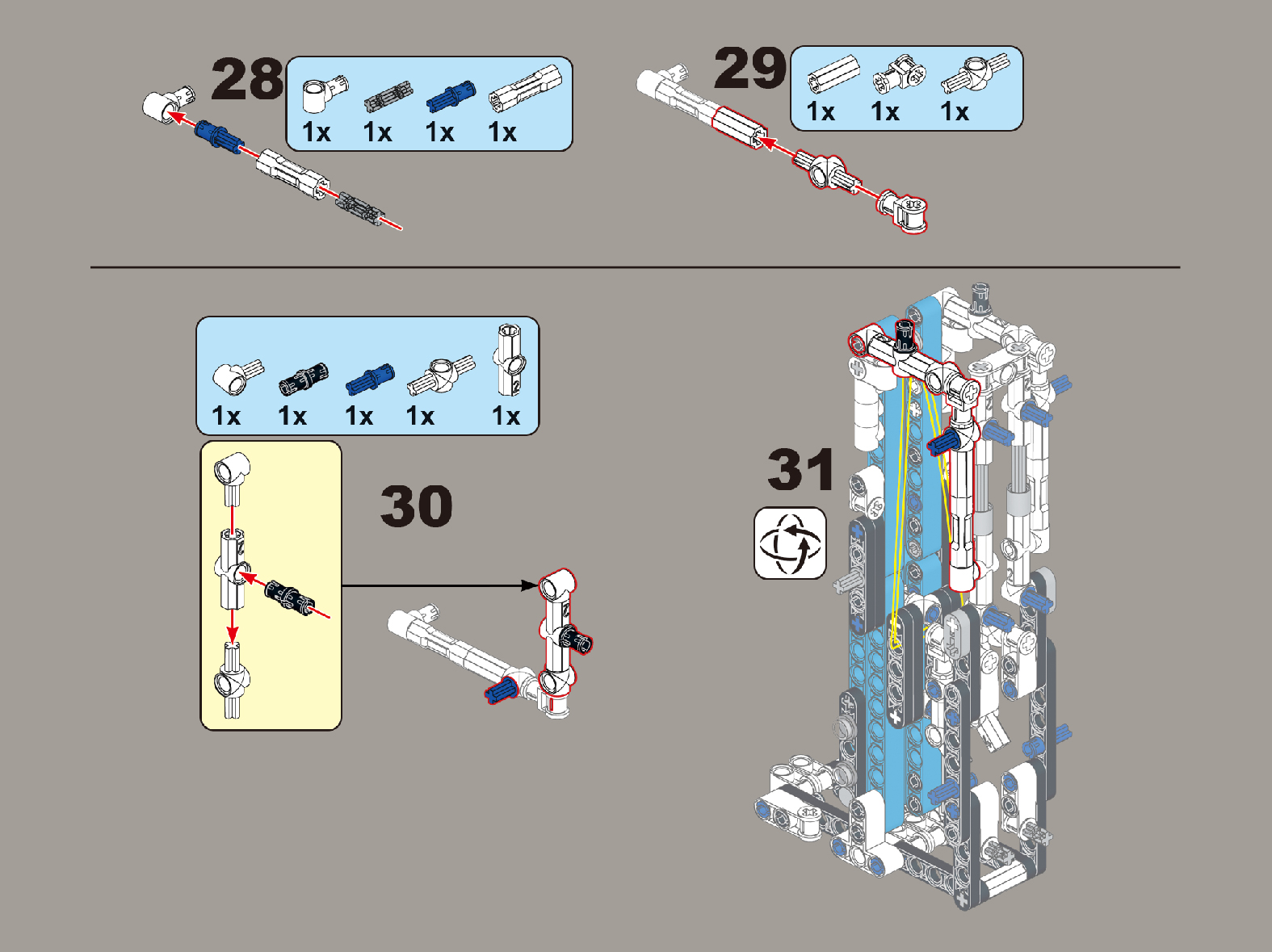 28
1x 1x 1x 1x

29
1x 1x 1x

1x 1x 1x 1x 1x

30

31