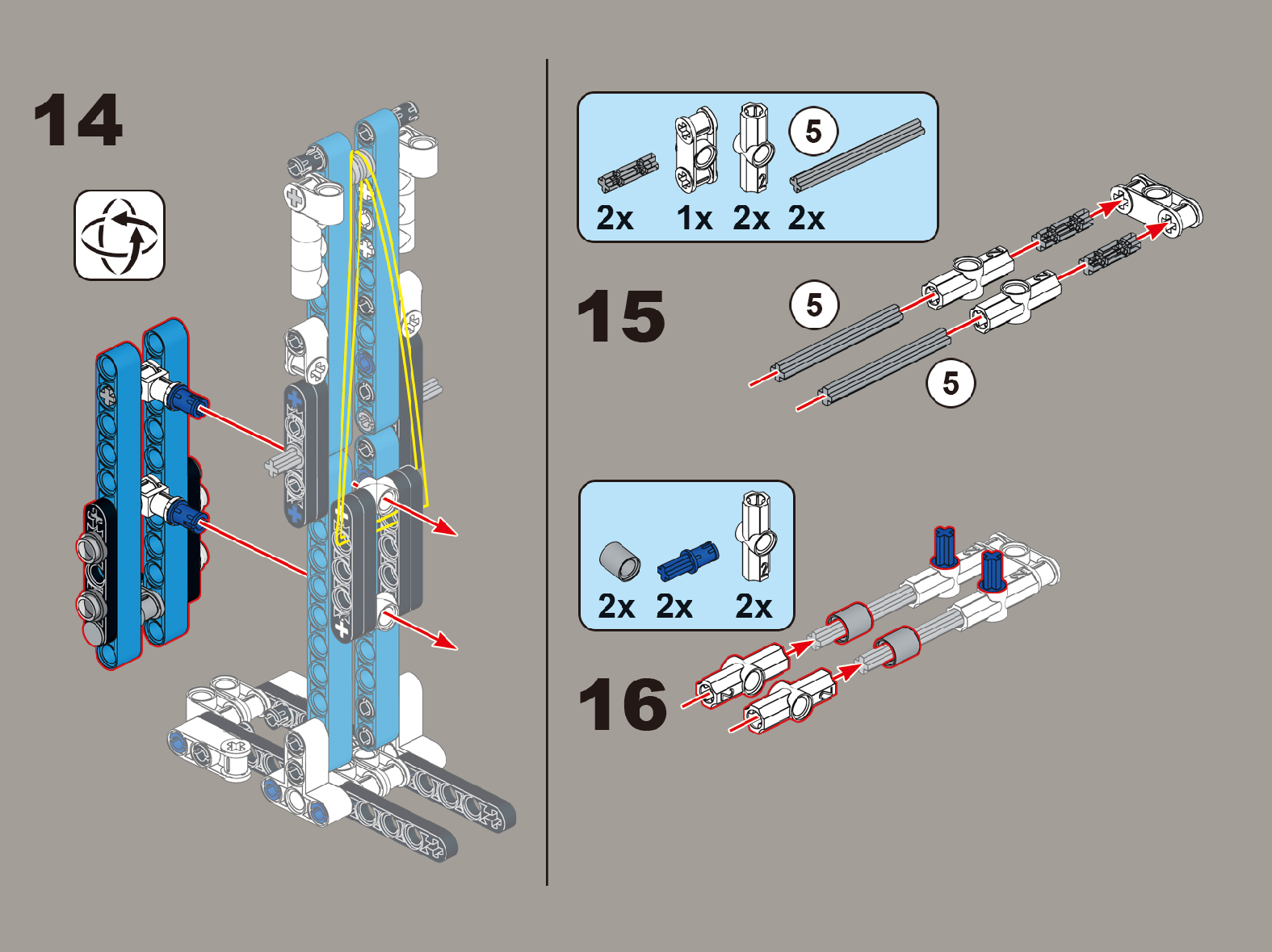 14

5
2x 1x 2x 2x

15

5

5

2x 2x 2x

16