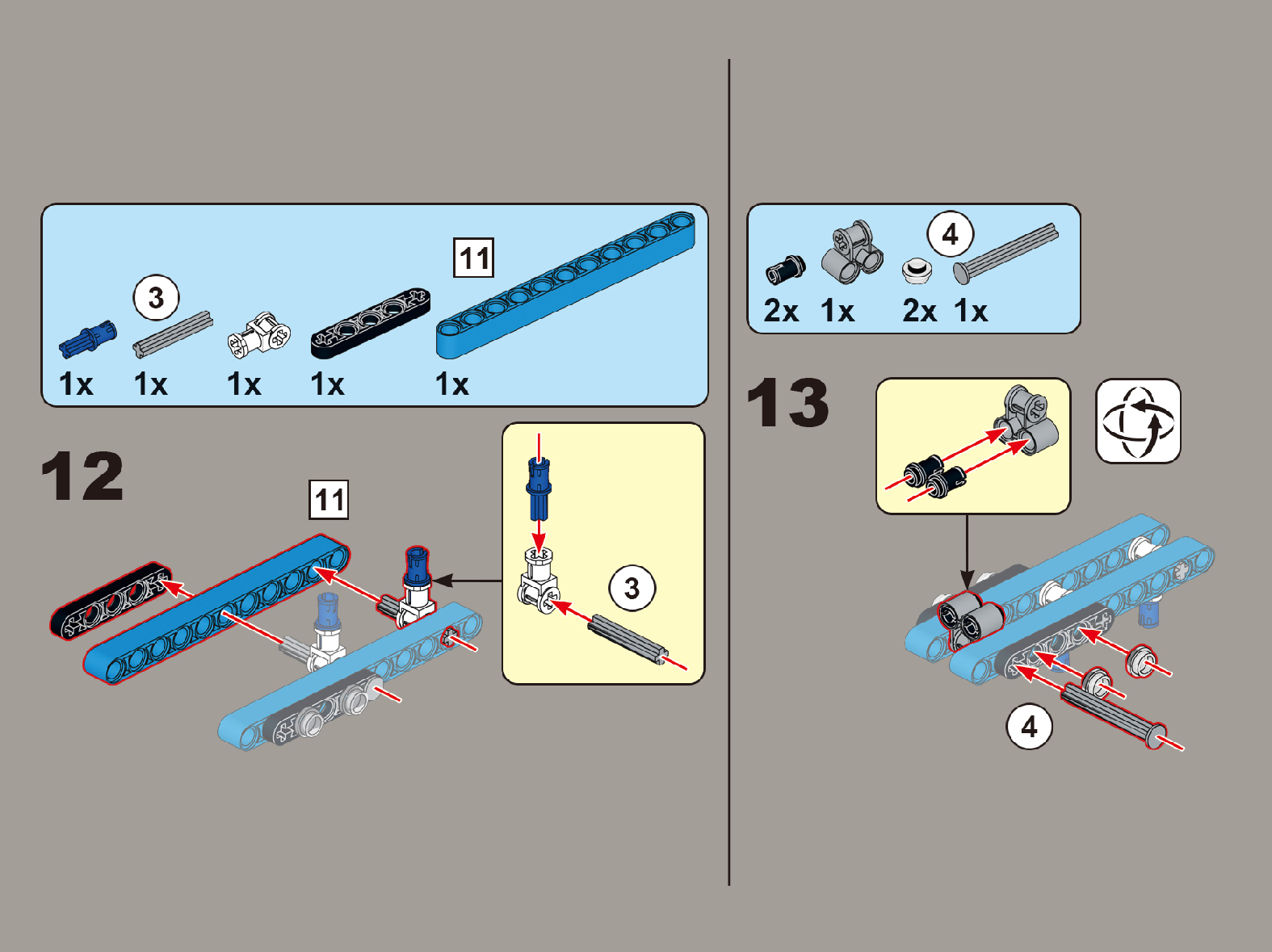 3
11
1x 1x 1x 1x 1x

12

11

3

4
2x 1x 2x 1x

13

4