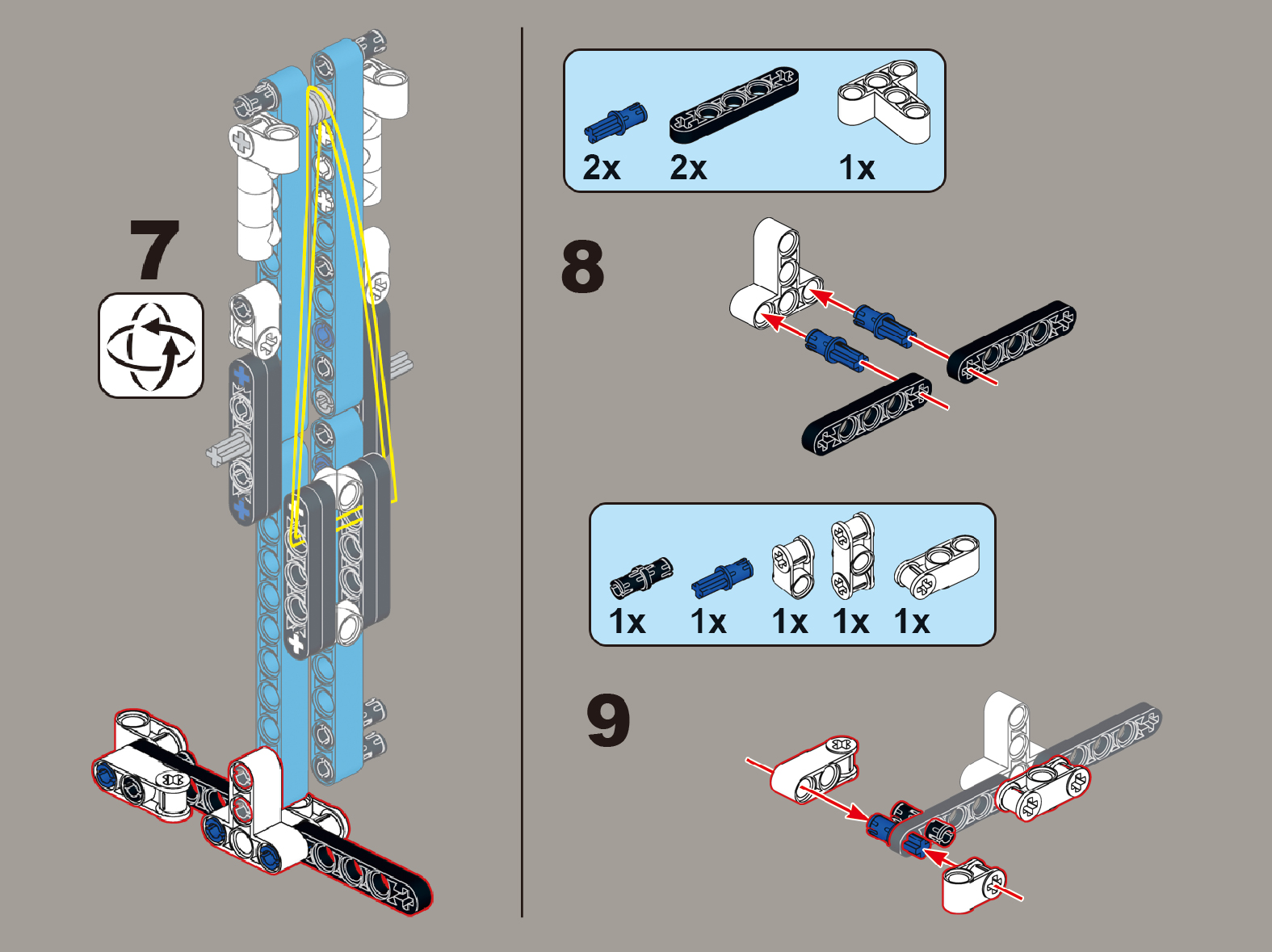 7

2x 2x 1x

8

1x 1x 1x 1x 1x

9