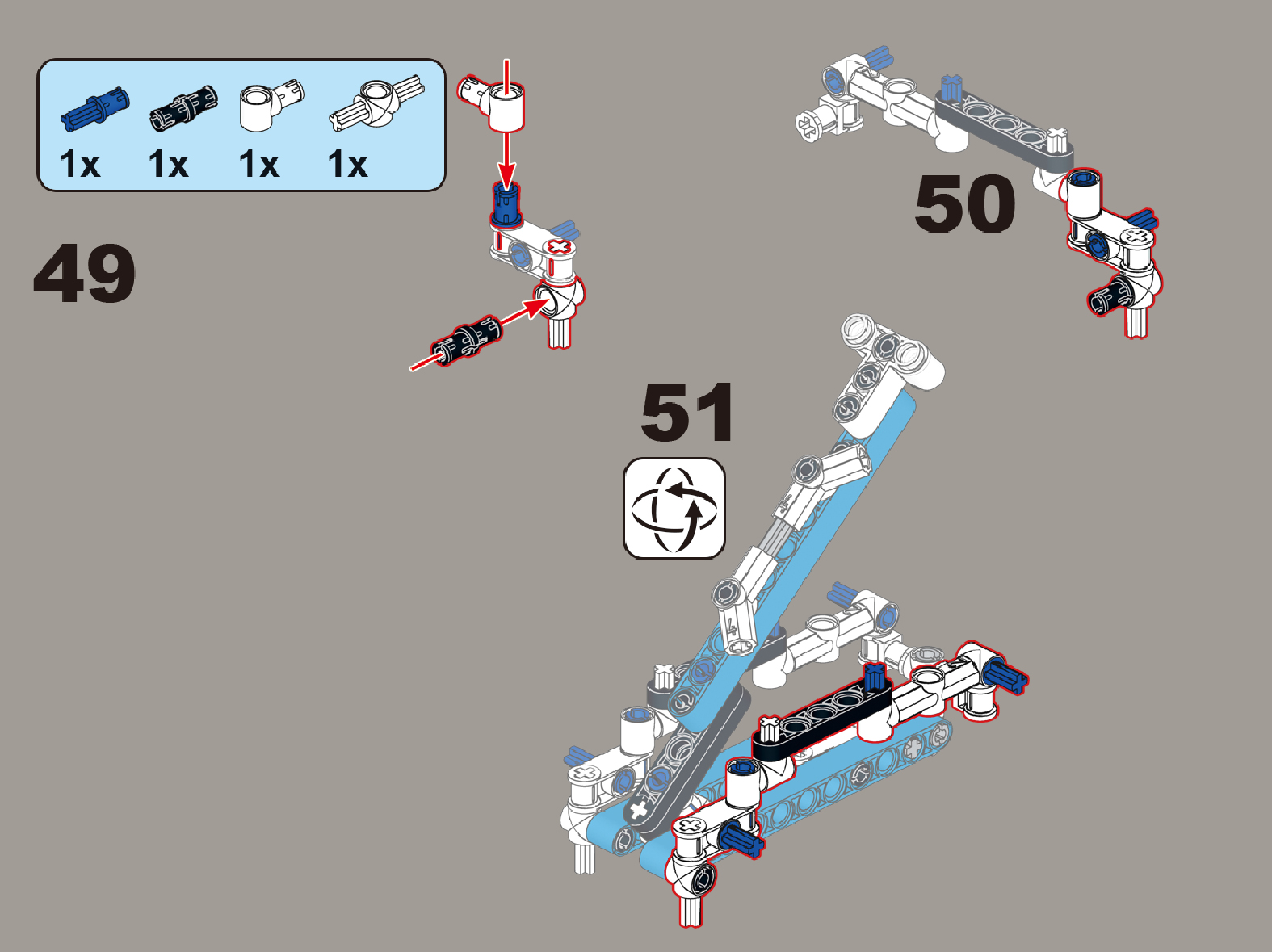 1x 1x 1x 1x

49

50

51