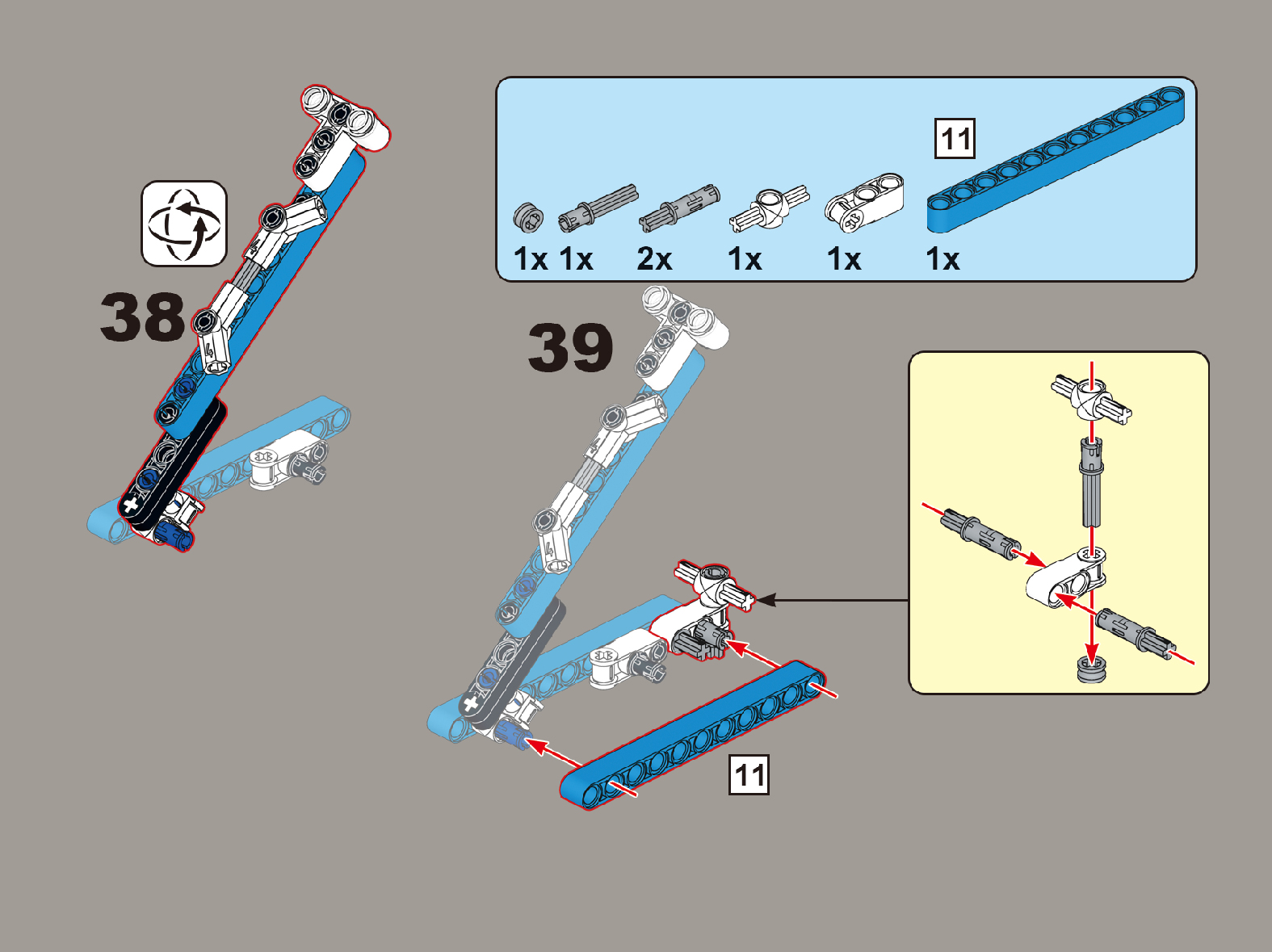 38

11

1x 1x 2x 1x 1x 1x

39

11