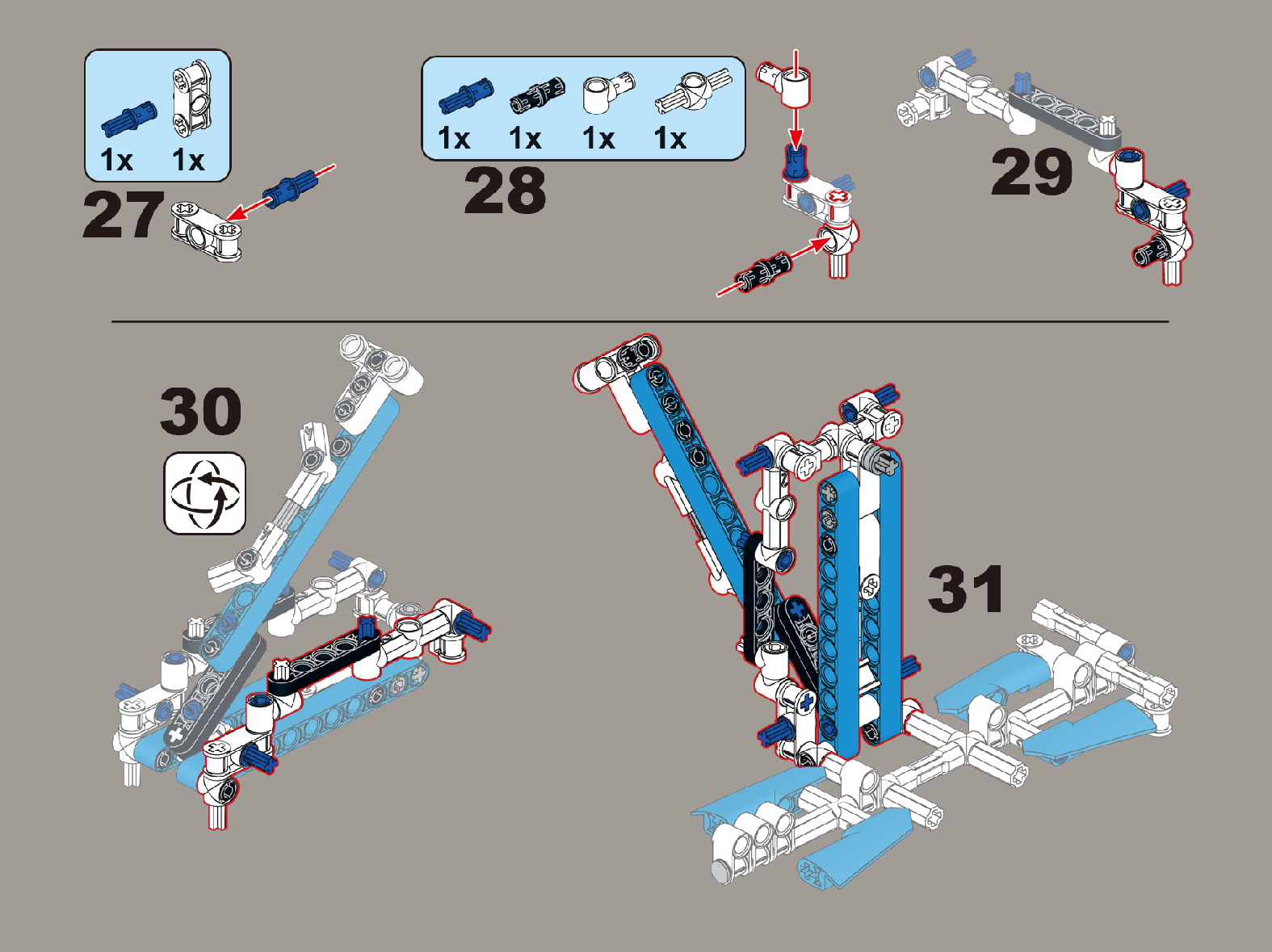 1x 1x

27

1x 1x 1x 1x

28

29

30

31