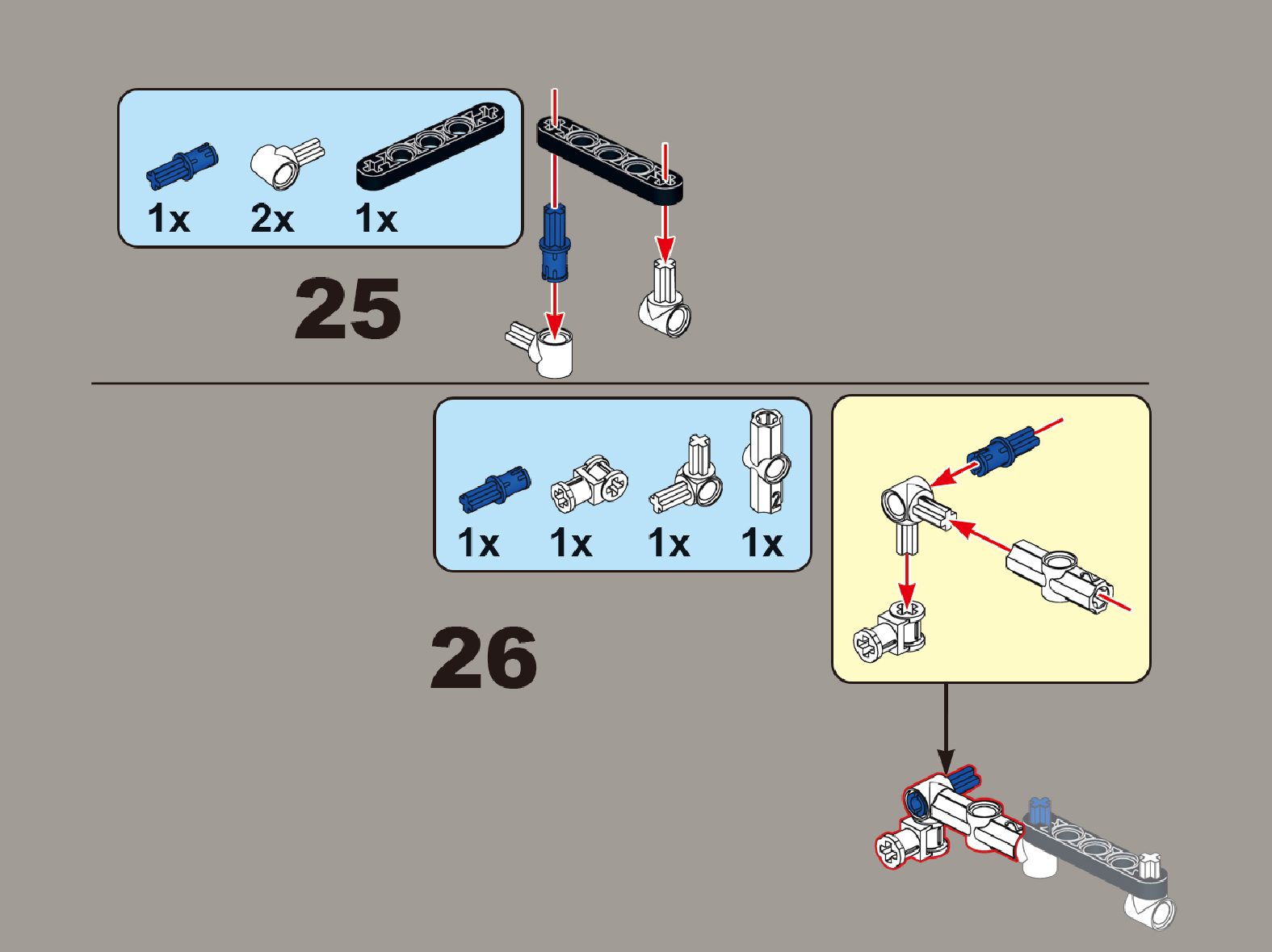 1x 2x 1x

25

1x 1x 1x 1x

2

26